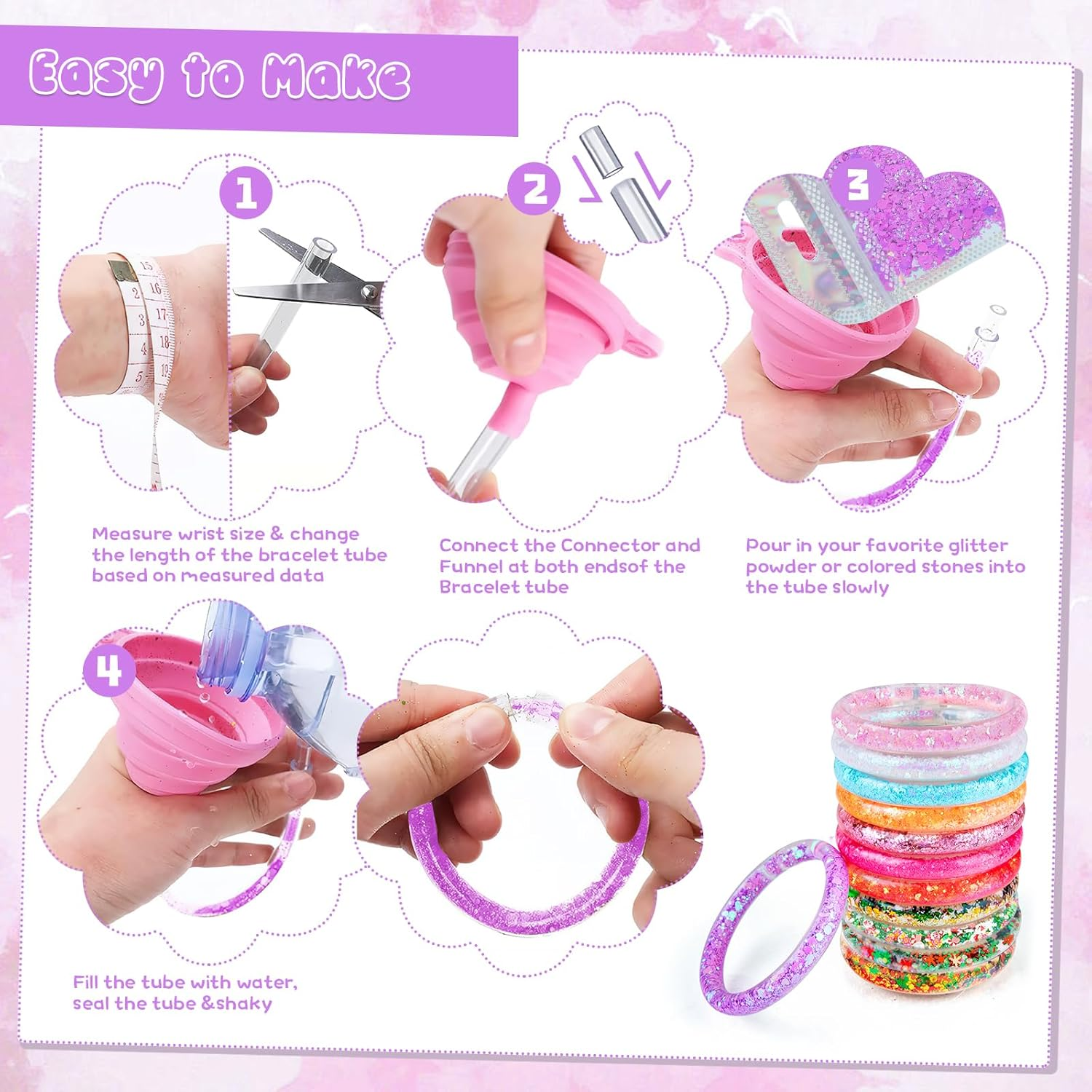 Easy to Make

1

Measure wrist size & change the length of the bracelet tube based on measured data

2

Connect the Connector and Funnel at both endsof the Bracelet tube

3

Pour in your favorite glitter powder or colored stones into the tube slowly

4

Fill the tube with water, seal the tube &shaky