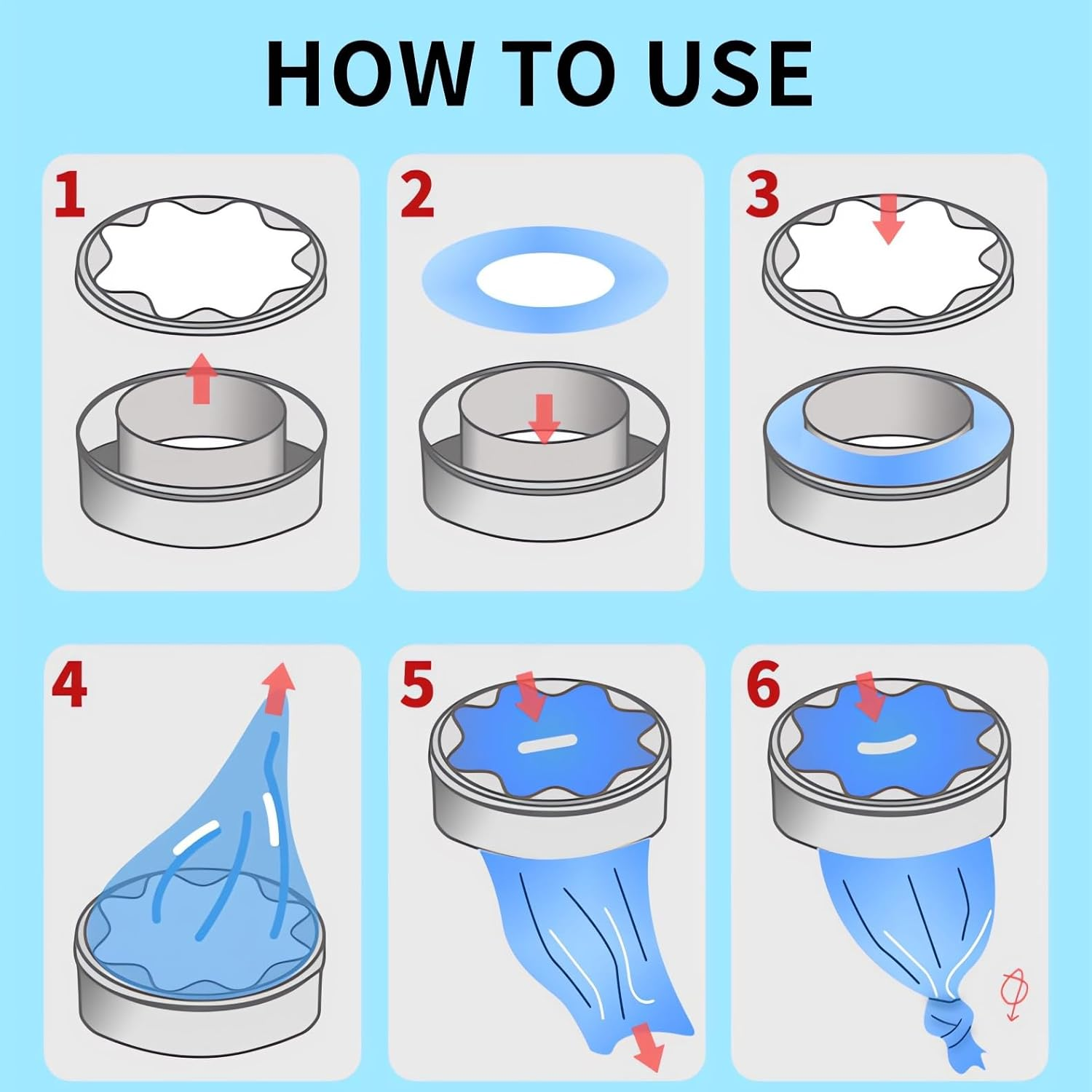 HOW TO USE

1

2

3

4

5

6