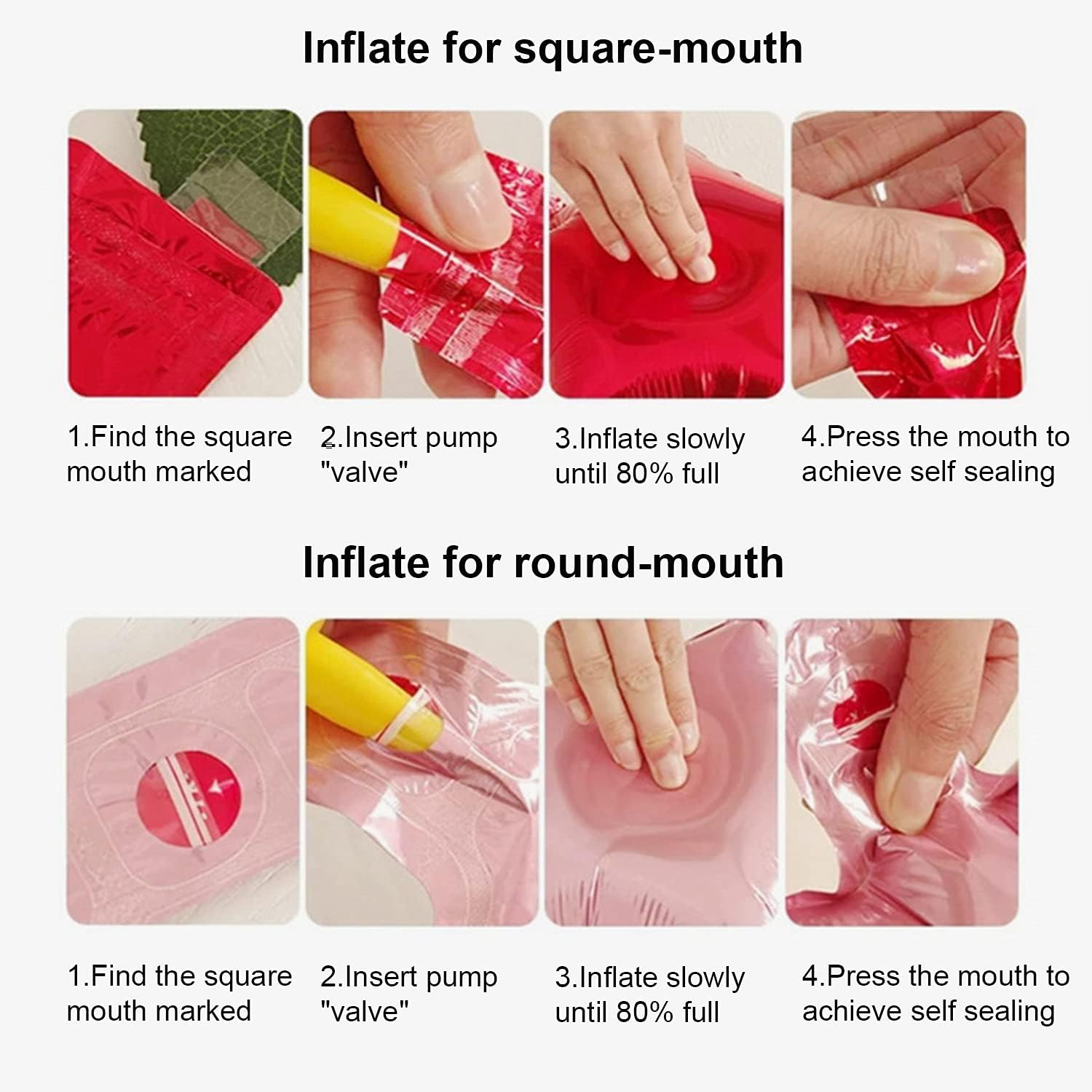 Inflate for square-mouth

1.Find the square mouth marked

2.Insert pump "valve"

3.Inflate slowly until 80% full

4.Press the mouth to achieve self sealing

Inflate for round-mouth

1.Find the square mouth marked

2.Insert pump "valve"

3.Inflate slowly until 80% full

4.Press the mouth to achieve self sealing