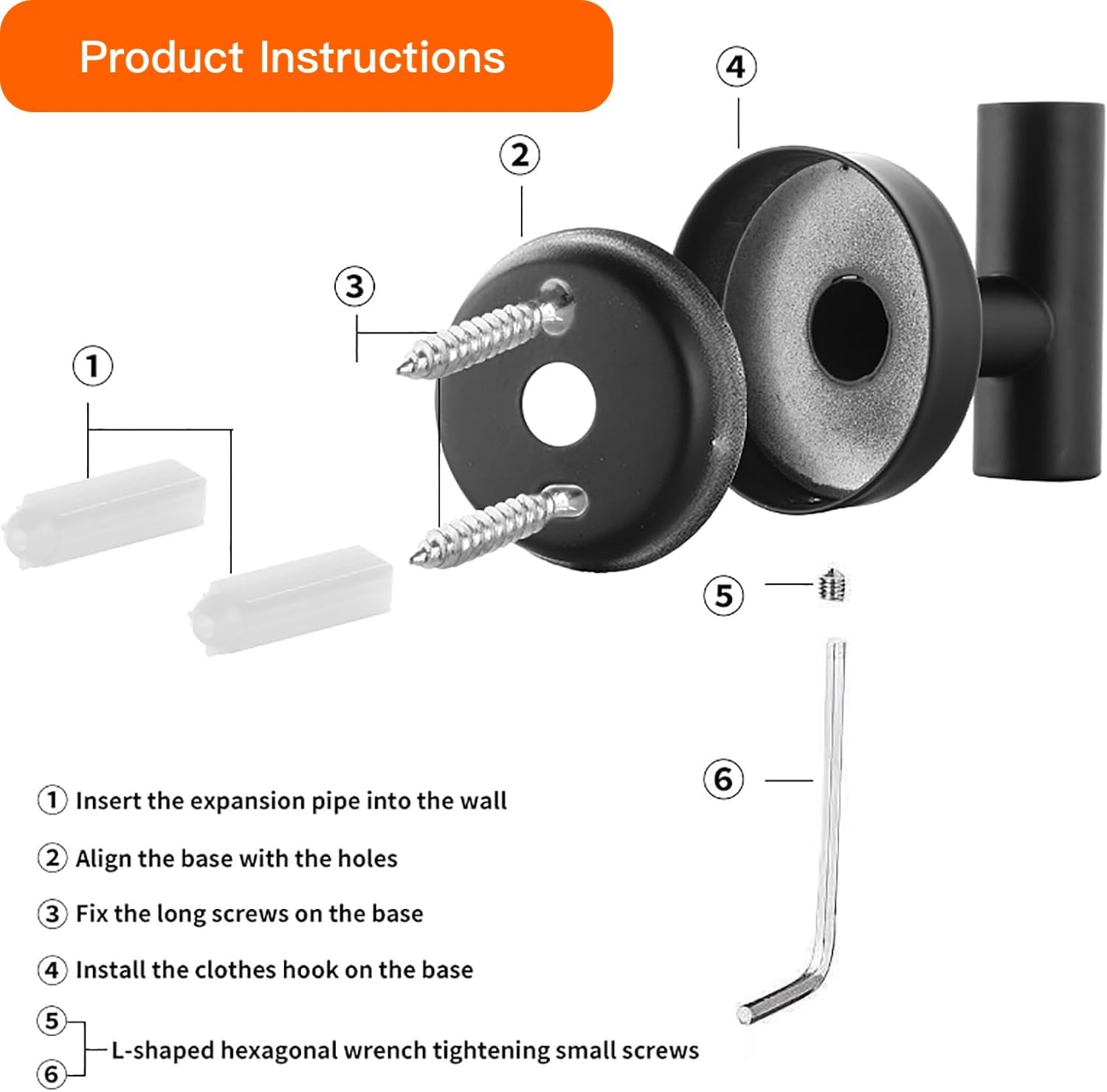 Product Instructions

④

②

③

①

⑤

⑥

① Insert the expansion pipe into the wall

② Align the base with the holes

③ Fix the long screws on the base

④ Install the clothes hook on the base

⑤
⑥ L-shaped hexagonal wrench tightening small screws