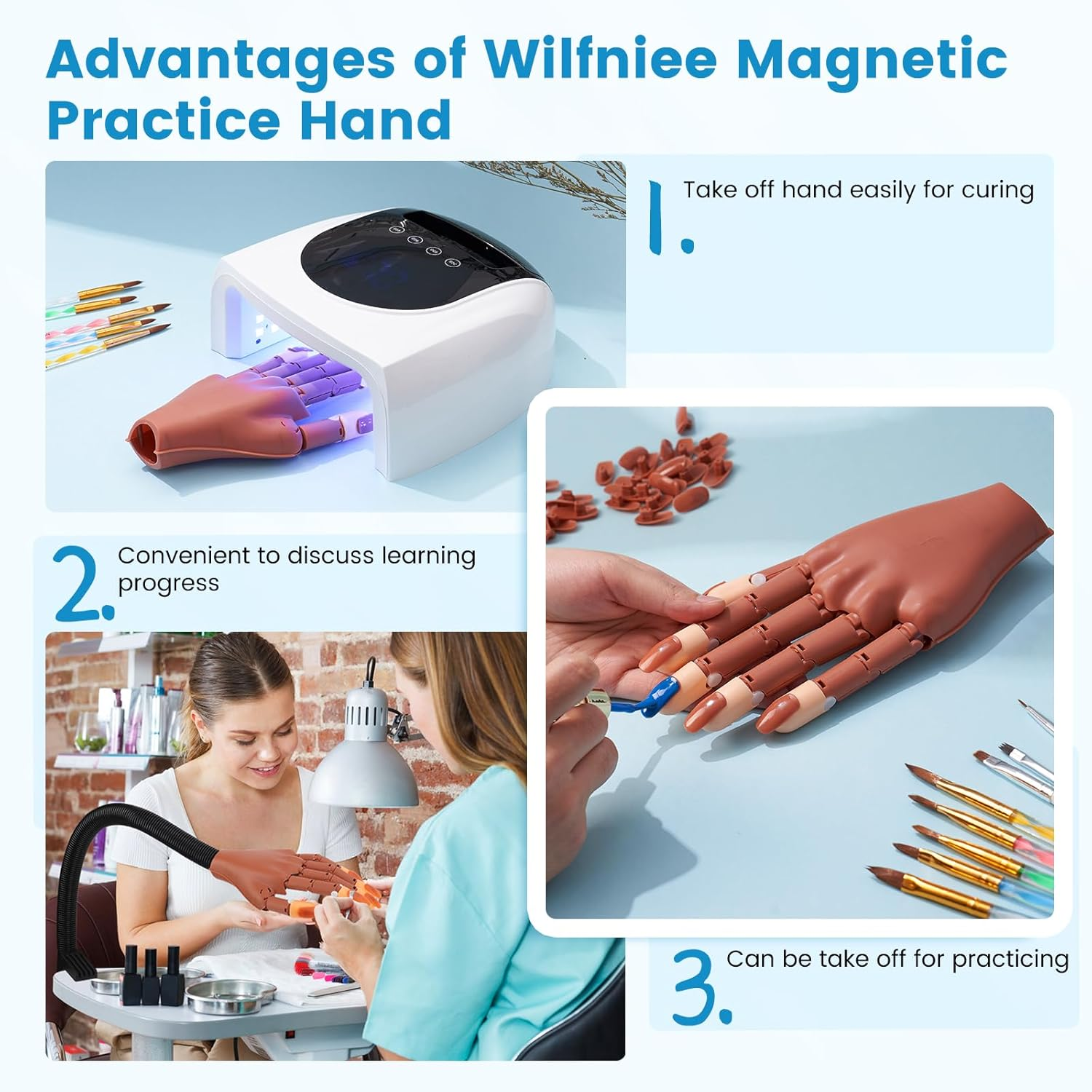 Advantages of Wilfniee Magnetic Practice Hand

1. Take off hand easily for curing

2. Convenient to discuss learning progress

3. Can be take off for practicing