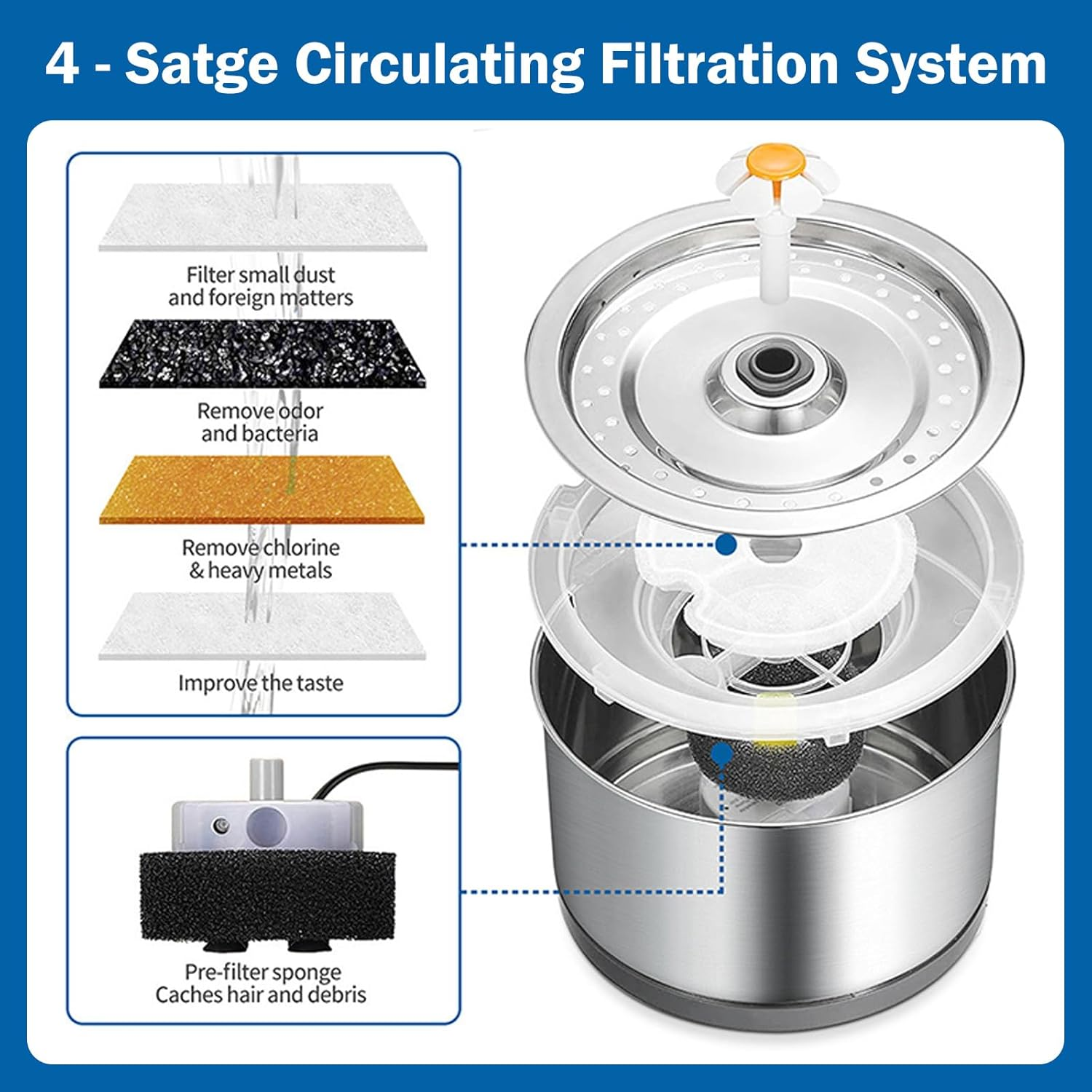 4 - Satge Circulating Filtration System

Filter small dust and foreign matters

Remove odor and bacteria

Remove chlorine & heavy metals

Improve the taste

Pre-filter sponge Caches hair and debris