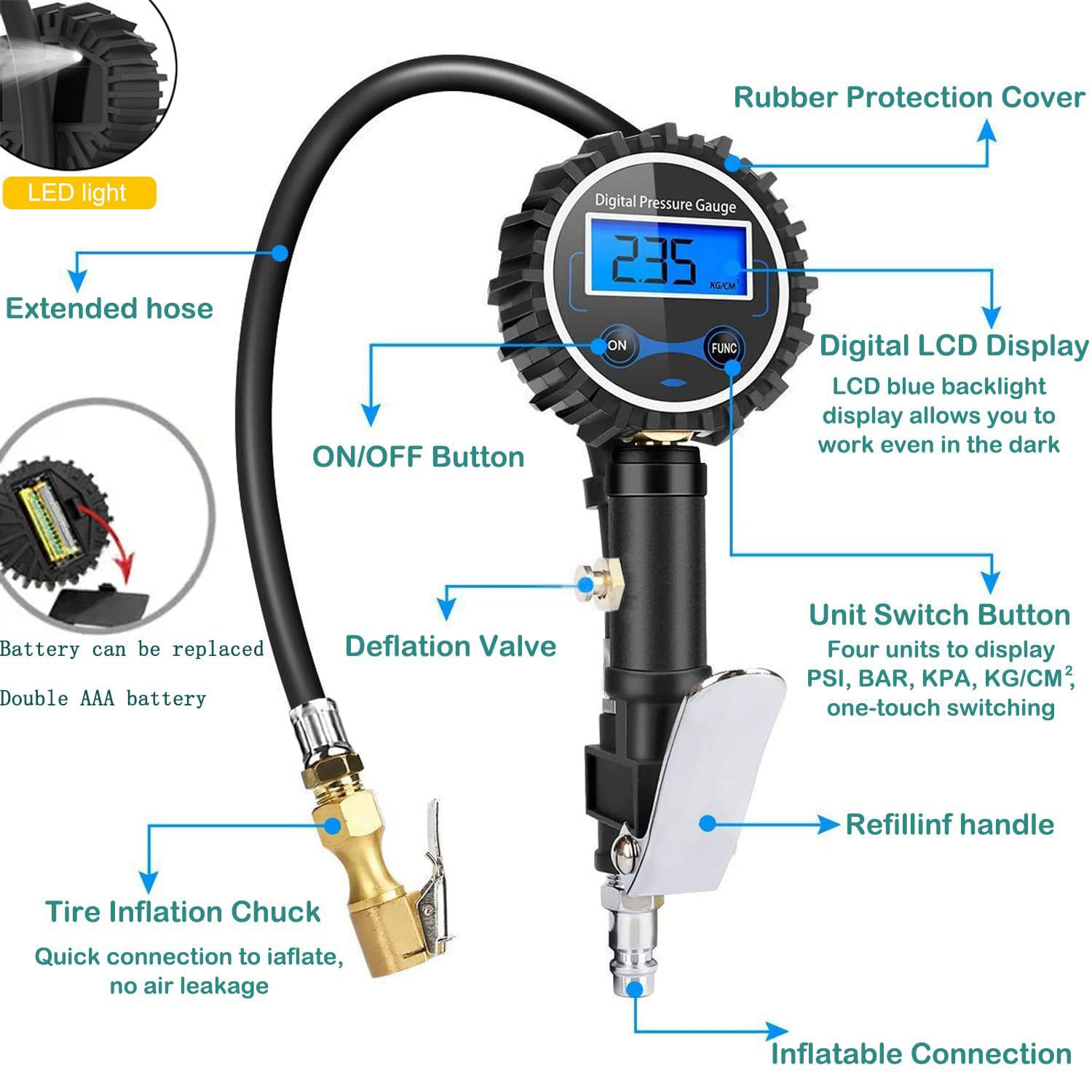 LED light

Rubber Protection Cover

Digital Pressure Gauge

2.35

KG/CM$^2$

ON

FUNC

Extended hose

Digital LCD Display

LCD blue backlight display allows you to work even in the dark

ON/OFF Button

Battery can be replaced

Double AAA battery

Deflation Valve

Unit Switch Button

Four units to display PSI, BAR, KPA, KG/CM$^2$, one-touch switching

Refillinf handle

Tire Inflation Chuck

Quick connection to iaflate, no air leakage

Inflatable Connection