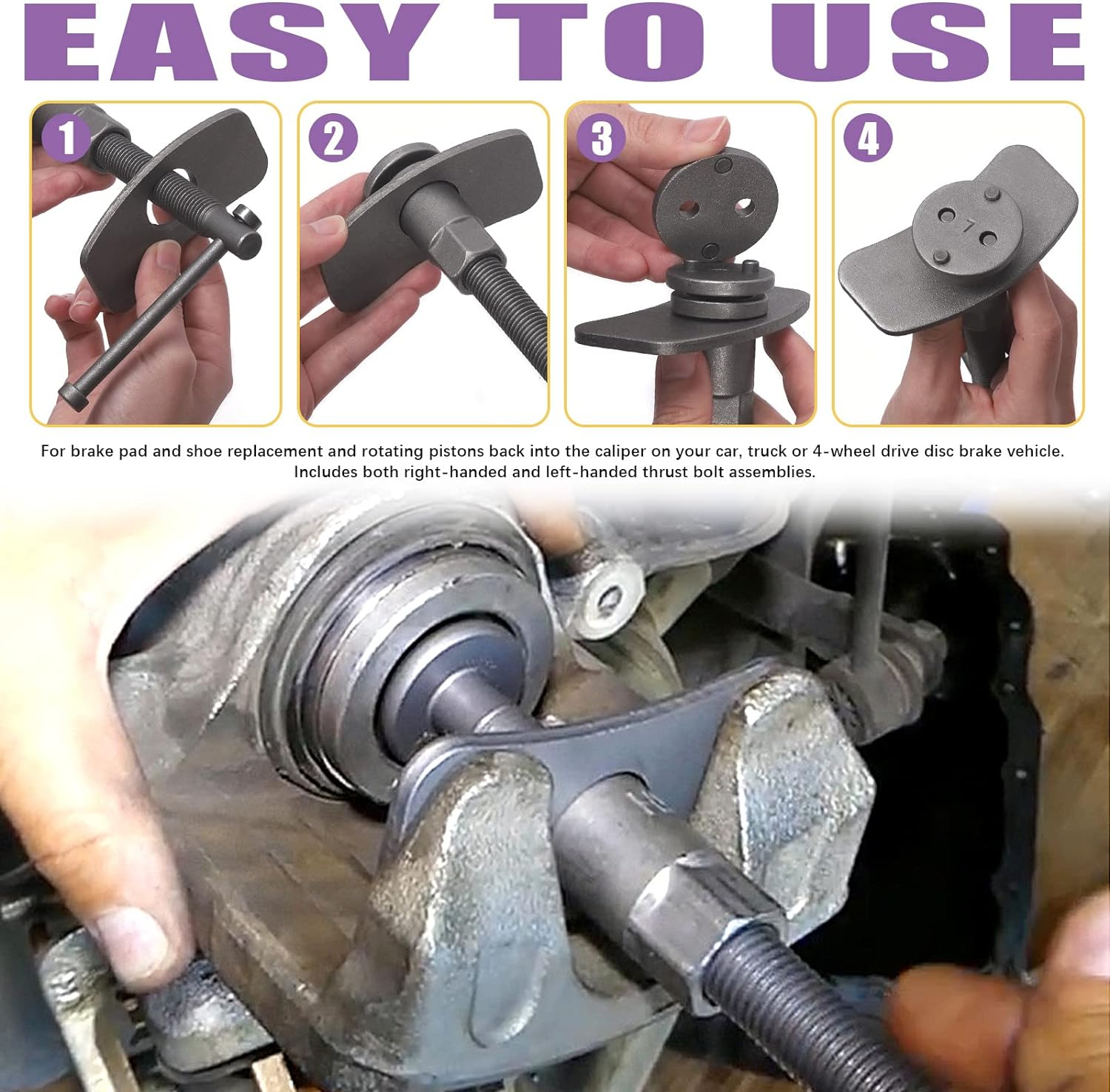 EASY TO USE

1

2

3

4

7

For brake pad and shoe replacement and rotating pistons back into the caliper on your car, truck or 4-wheel drive disc brake vehicle. Includes both right-handed and left-handed thrust bolt assemblies.