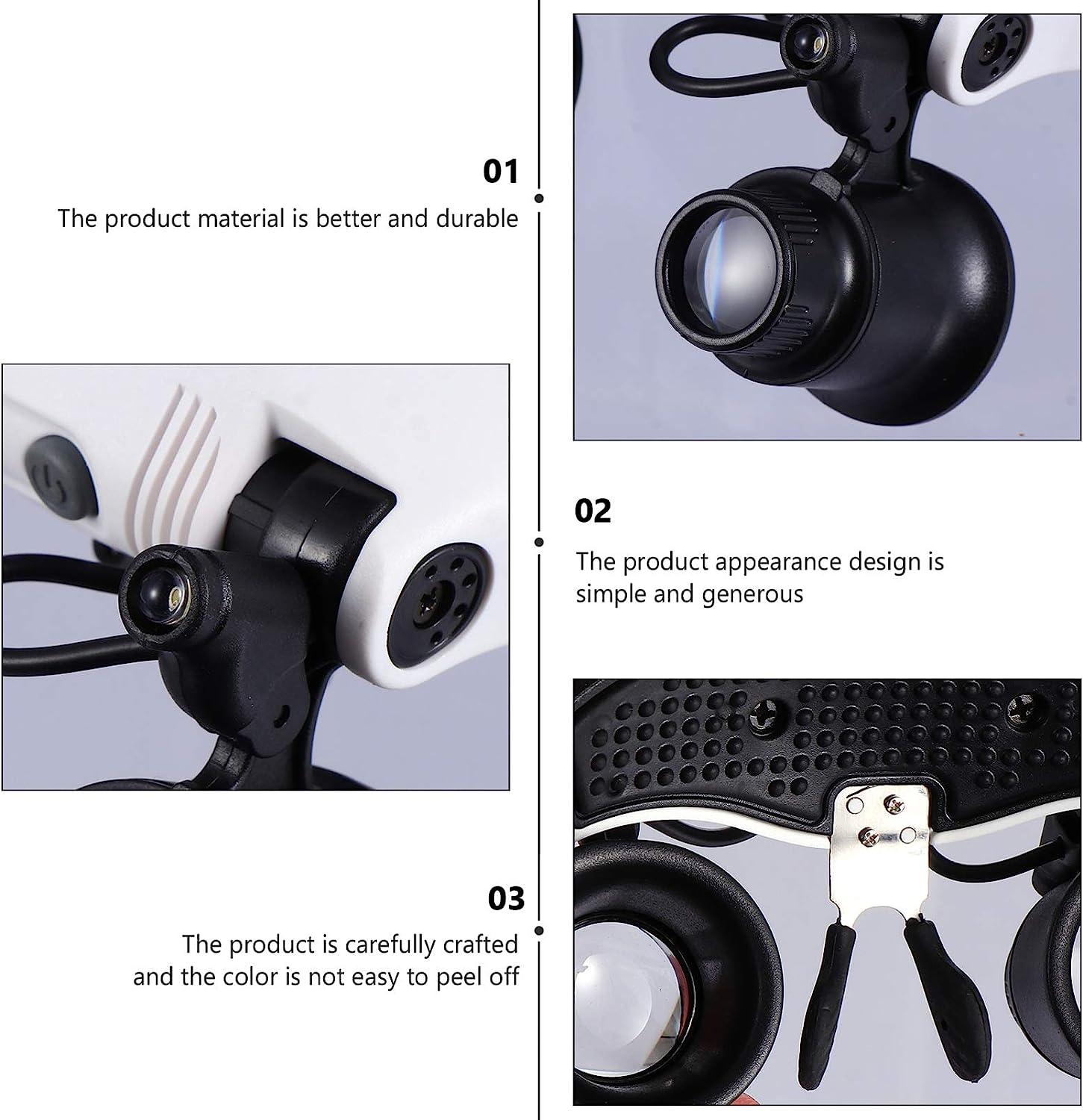 01
The product material is better and durable

02
The product appearance design is simple and generous

03
The product is carefully crafted and the color is not easy to peel off