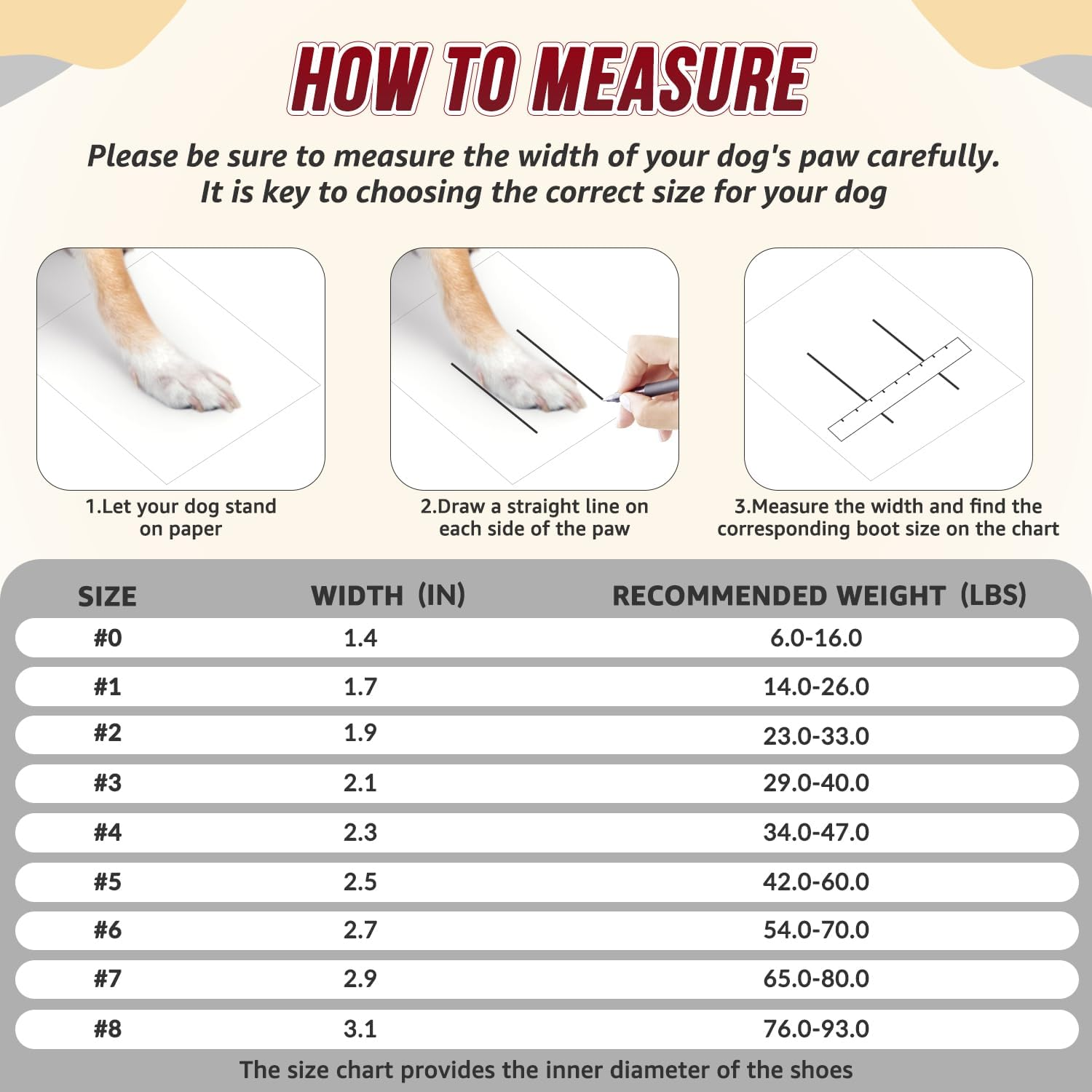 HOW TO MEASURE

Please be sure to measure the width of your dog's paw carefully. It is key to choosing the correct size for your dog

1.Let your dog stand on paper

2.Draw a straight line on each side of the paw

3.Measure the width and find the corresponding boot size on the chart

| SIZE | WIDTH (IN) | RECOMMENDED WEIGHT (LBS) |
|---|---|---|
| #0 | 1.4 | 6.0-16.0 |
| #1 | 1.7 | 14.0-26.0 |
| #2 | 1.9 | 23.0-33.0 |
| #3 | 2.1 | 29.0-40.0 |
| #4 | 2.3 | 34.0-47.0 |
| #5 | 2.5 | 42.0-60.0 |
| #6 | 2.7 | 54.0-70.0 |
| #7 | 2.9 | 65.0-80.0 |
| #8 | 3.1 | 76.0-93.0 |

The size chart provides the inner diameter of the shoes