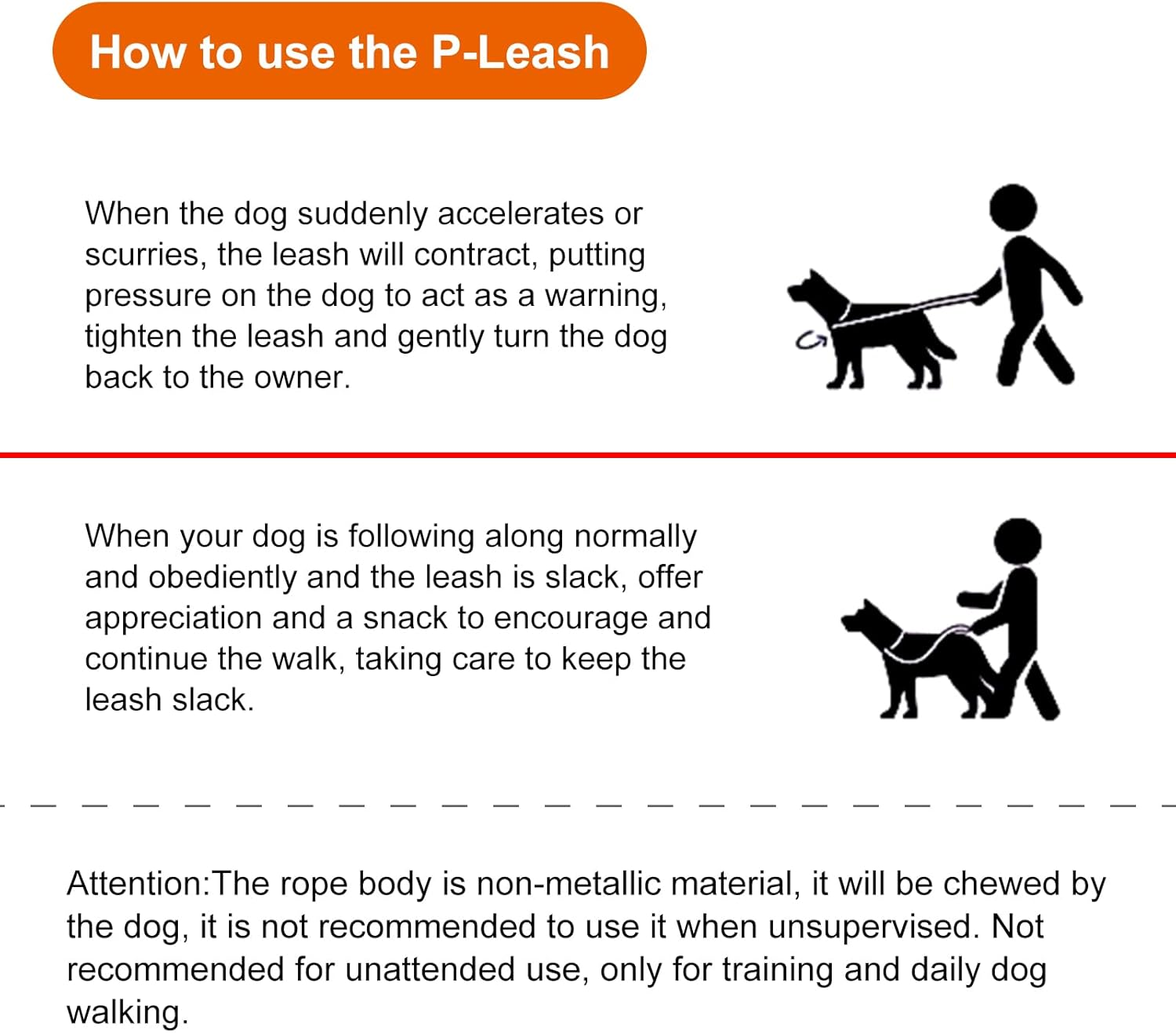 How to use the P-Leash

When the dog suddenly accelerates or scurries, the leash will contract, putting pressure on the dog to act as a warning, tighten the leash and gently turn the dog back to the owner.

When your dog is following along normally and obediently and the leash is slack, offer appreciation and a snack to encourage and continue the walk, taking care to keep the leash slack.

Attention:The rope body is non-metallic material, it will be chewed by the dog, it is not recommended to use it when unsupervised. Not recommended for unattended use, only for training and daily dog walking.