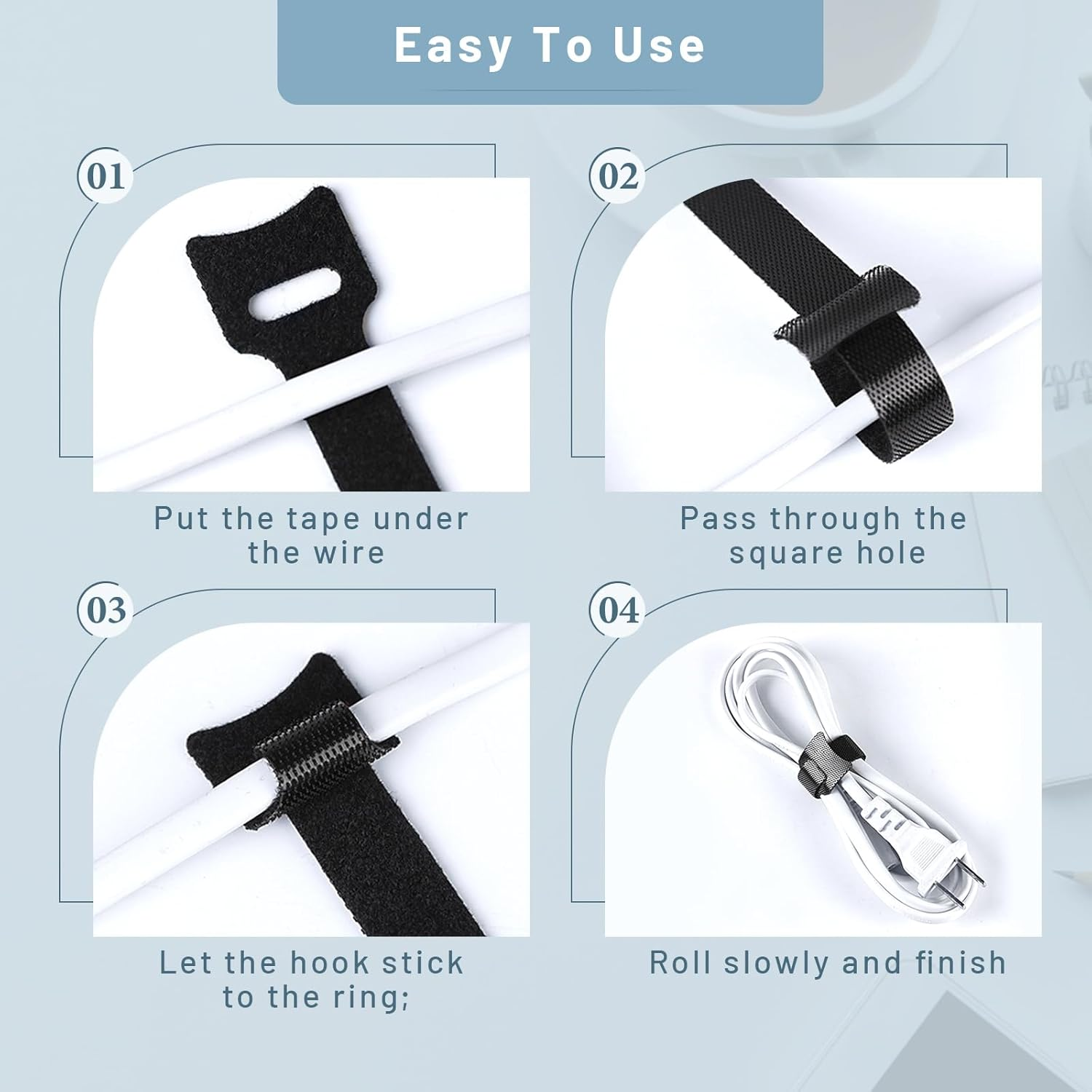 Easy To Use

01

Put the tape under the wire

02

Pass through the square hole

03

Let the hook stick to the ring;

04

Roll slowly and finish