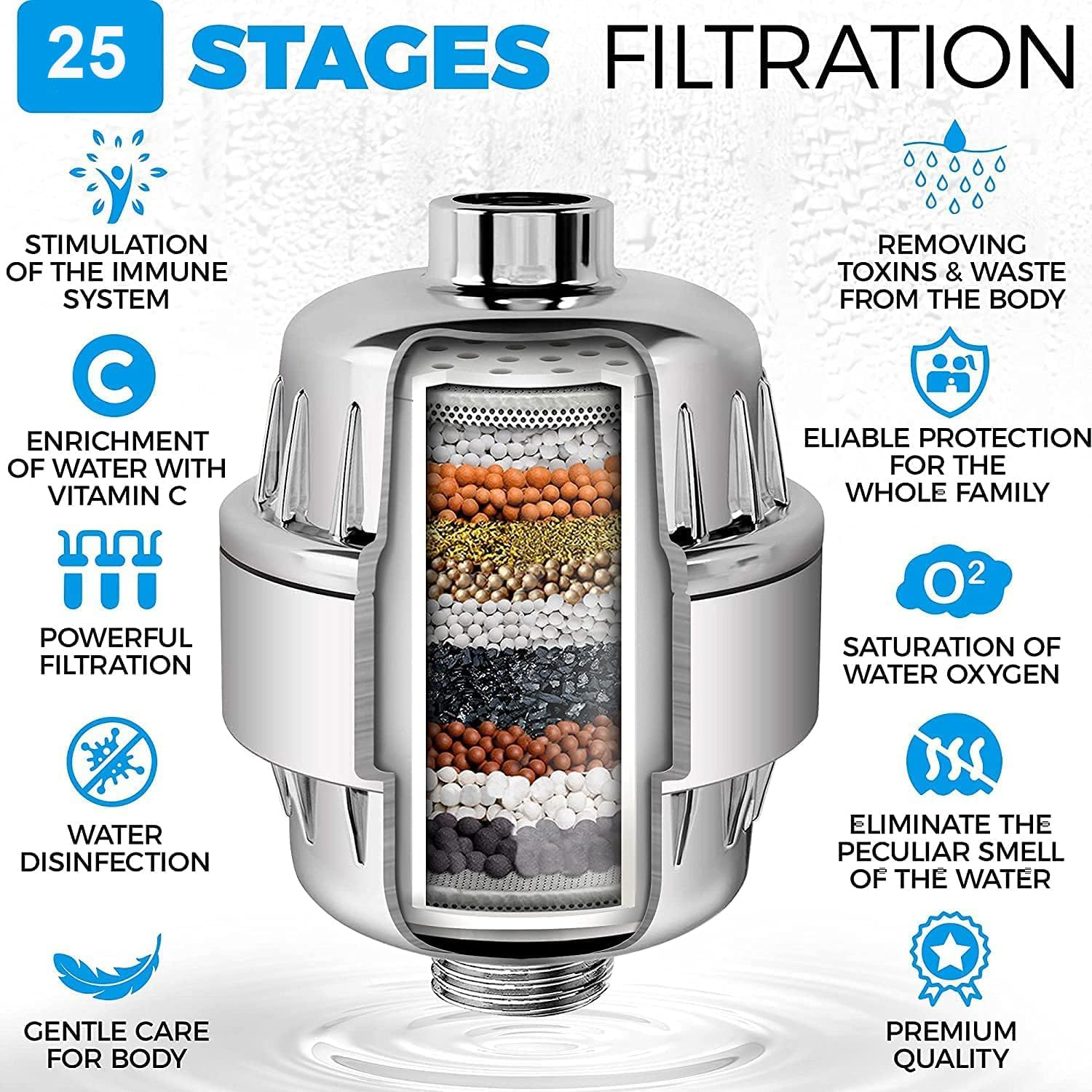 25 STAGES FILTRATION

STIMULATION OF THE IMMUNE SYSTEM

C

ENRICHMENT OF WATER WITH VITAMIN C

POWERFUL FILTRATION

WATER DISINFECTION

GENTLE CARE FOR BODY

REMOVING TOXINS & WASTE FROM THE BODY

ELIABLE PROTECTION FOR THE WHOLE FAMILY

$O^2$

SATURATION OF WATER OXYGEN

ELIMINATE THE PECULIAR SMELL OF THE WATER

PREMIUM QUALITY