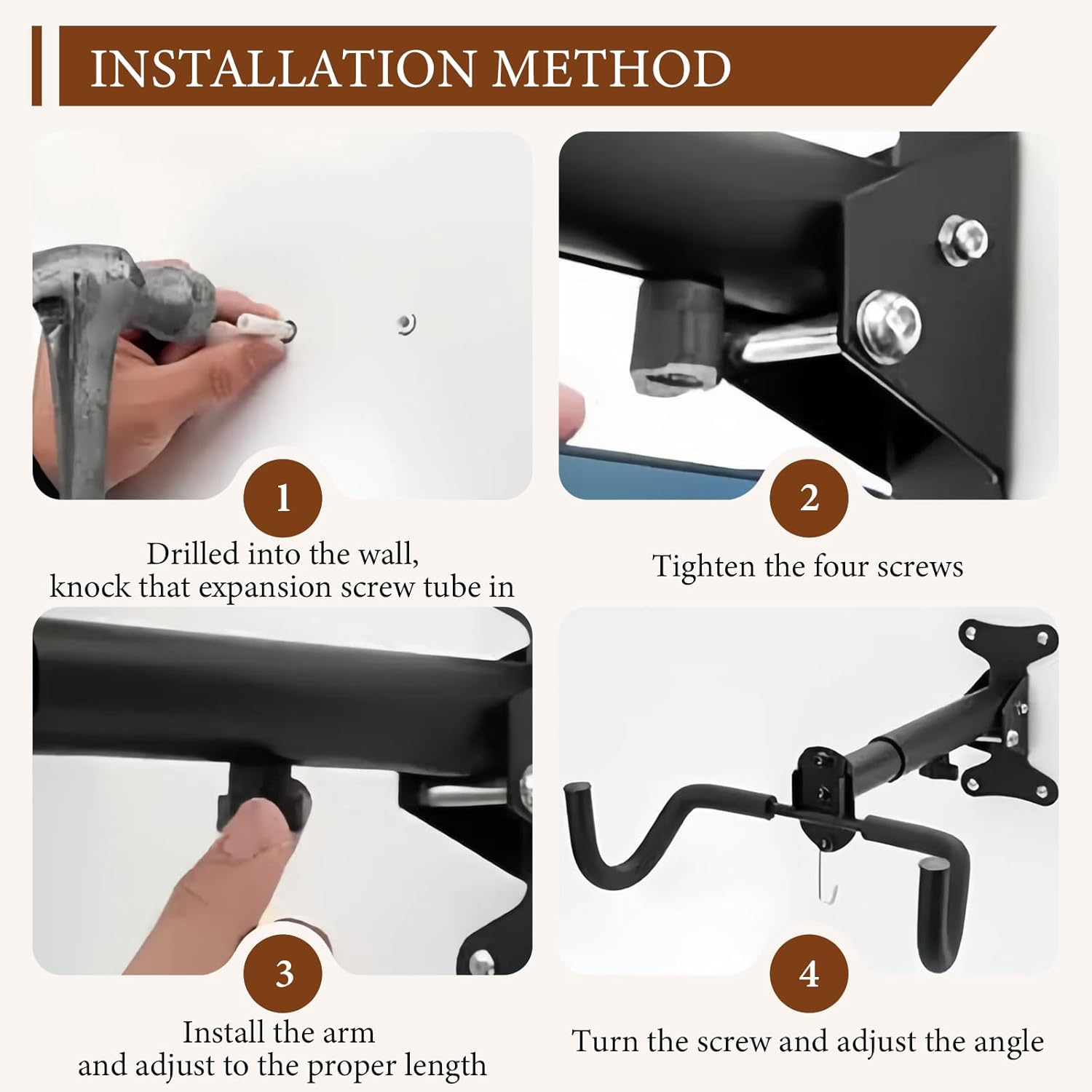 INSTALLATION METHOD

1

Drilled into the wall,
knock that expansion screw tube in

2

Tighten the four screws

3

Install the arm
and adjust to the proper length

4

Turn the screw and adjust the angle