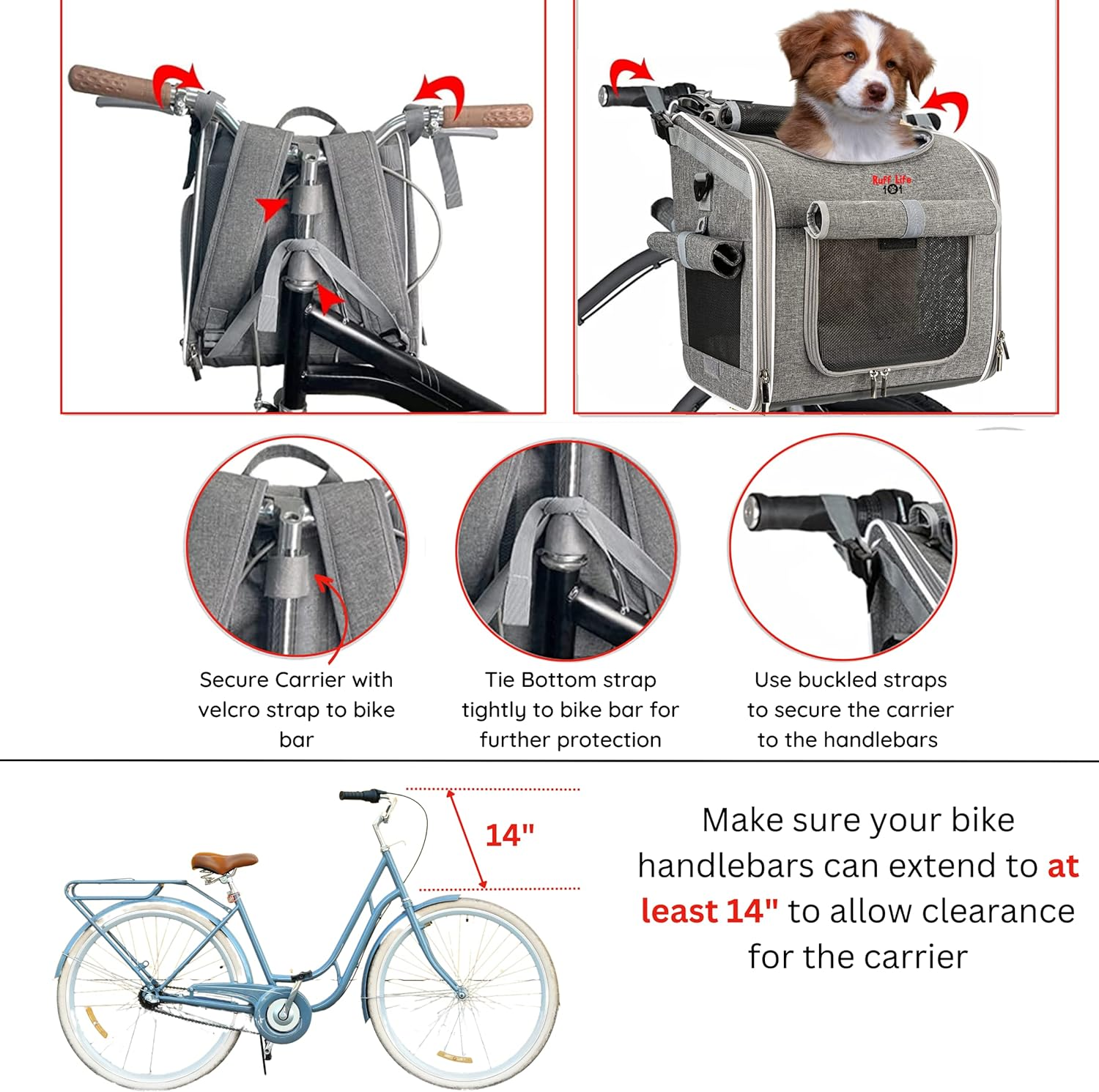 Ruff Life 101

Secure Carrier with velcro strap to bike bar

Tie Bottom strap tightly to bike bar for further protection

Use buckled straps to secure the carrier to the handlebars

14"

Make sure your bike handlebars can extend to at least 14" to allow clearance for the carrier