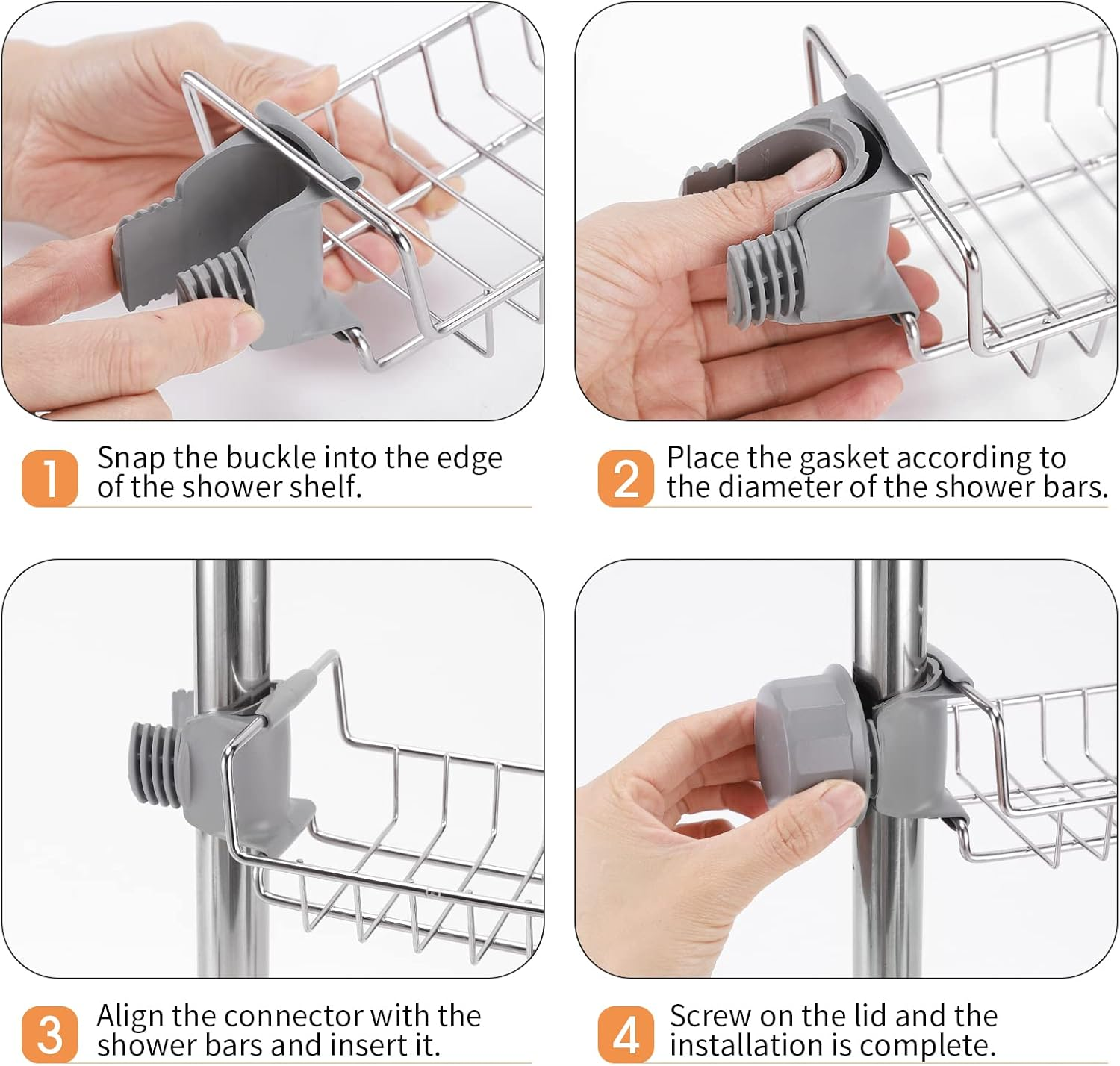 1 Snap the buckle into the edge of the shower shelf.

2 Place the gasket according to the diameter of the shower bars.

3 Align the connector with the shower bars and insert it.

4 Screw on the lid and the installation is complete.