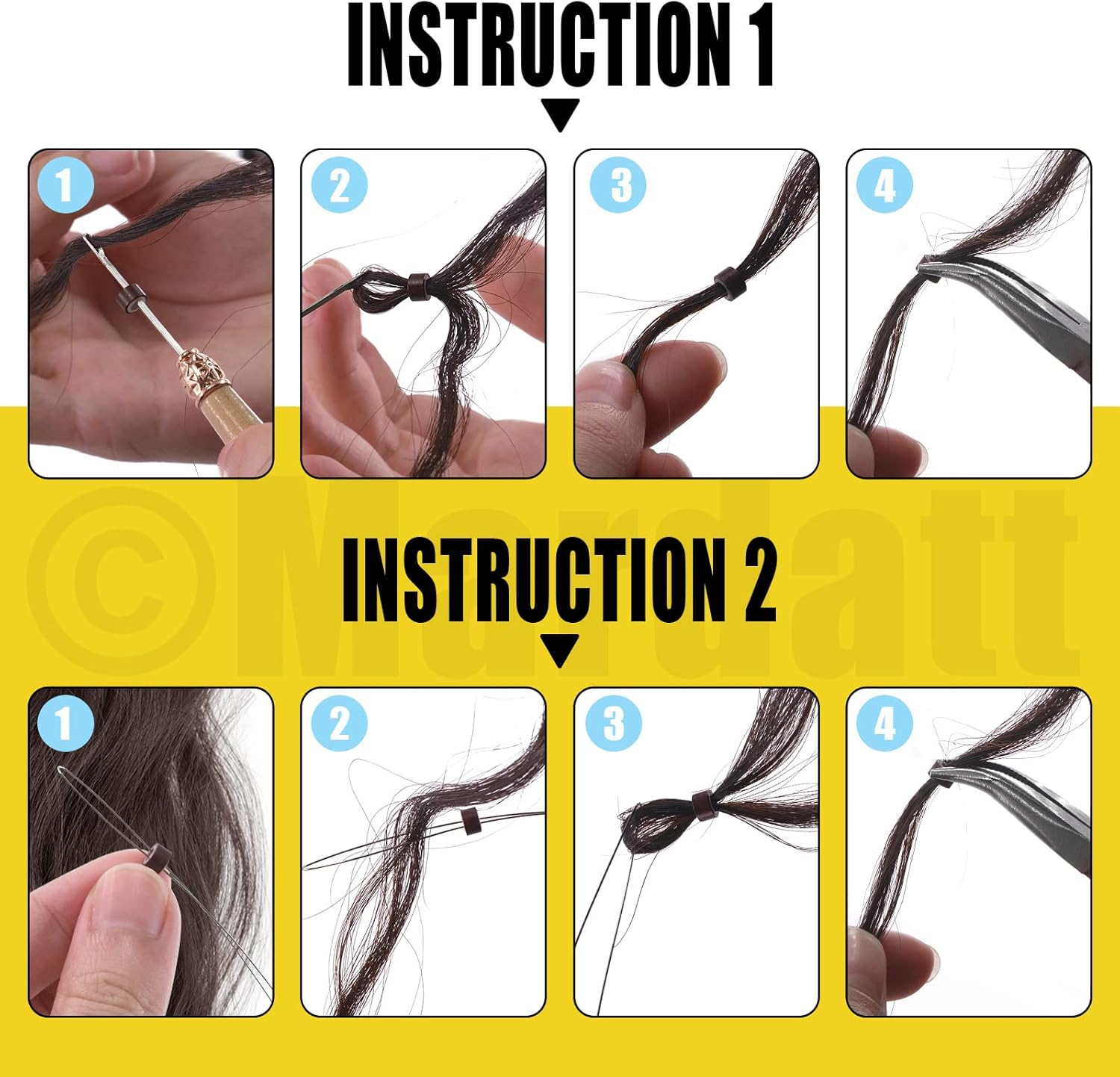 INSTRUCTION 1

1

2

3

4

©Mardatt

INSTRUCTION 2

1

2

3

4