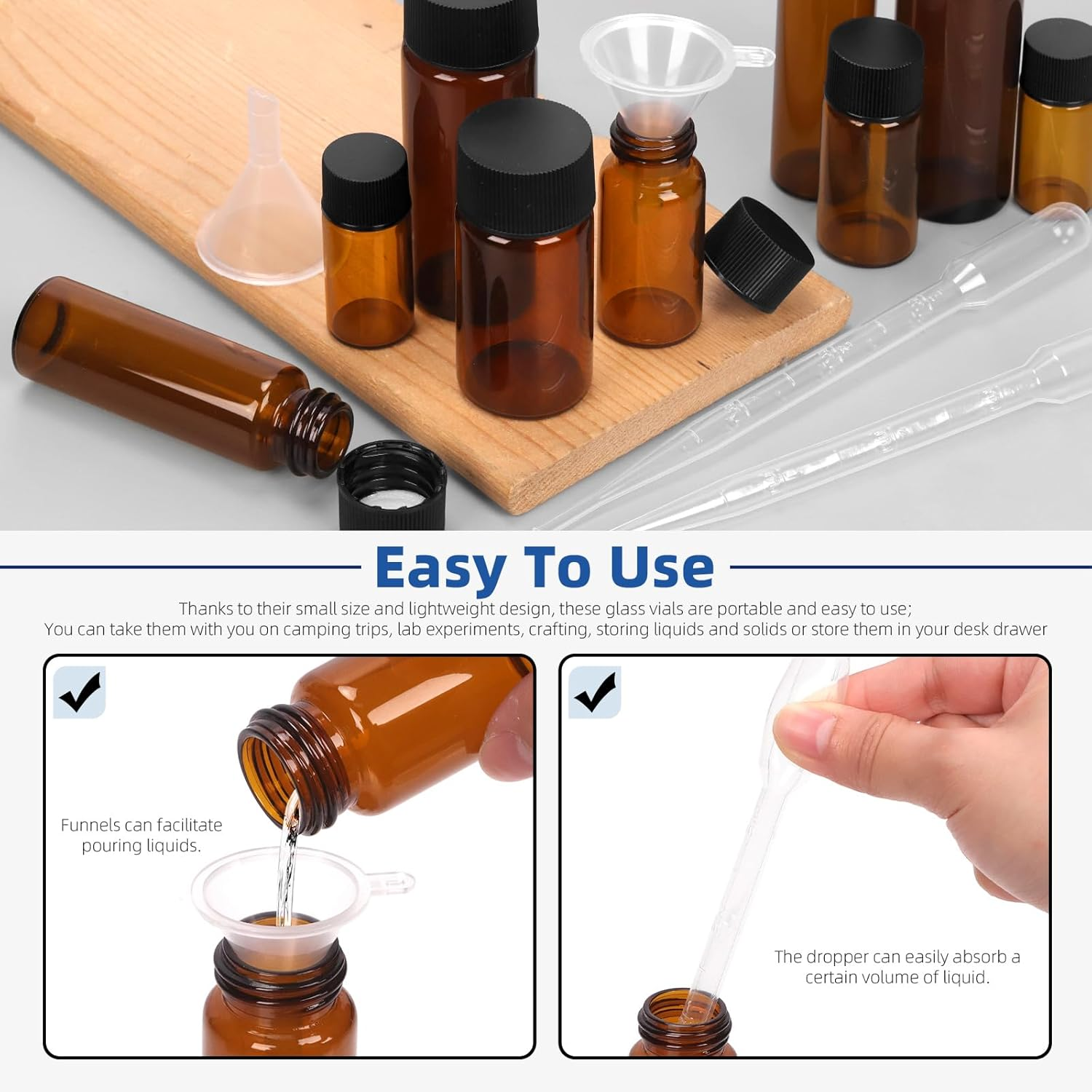 Easy To Use

Thanks to their small size and lightweight design, these glass vials are portable and easy to use;
You can take them with you on camping trips, lab experiments, crafting, storing liquids and solids or store them in your desk drawer

Funnels can facilitate pouring liquids.

The dropper can easily absorb a certain volume of liquid.