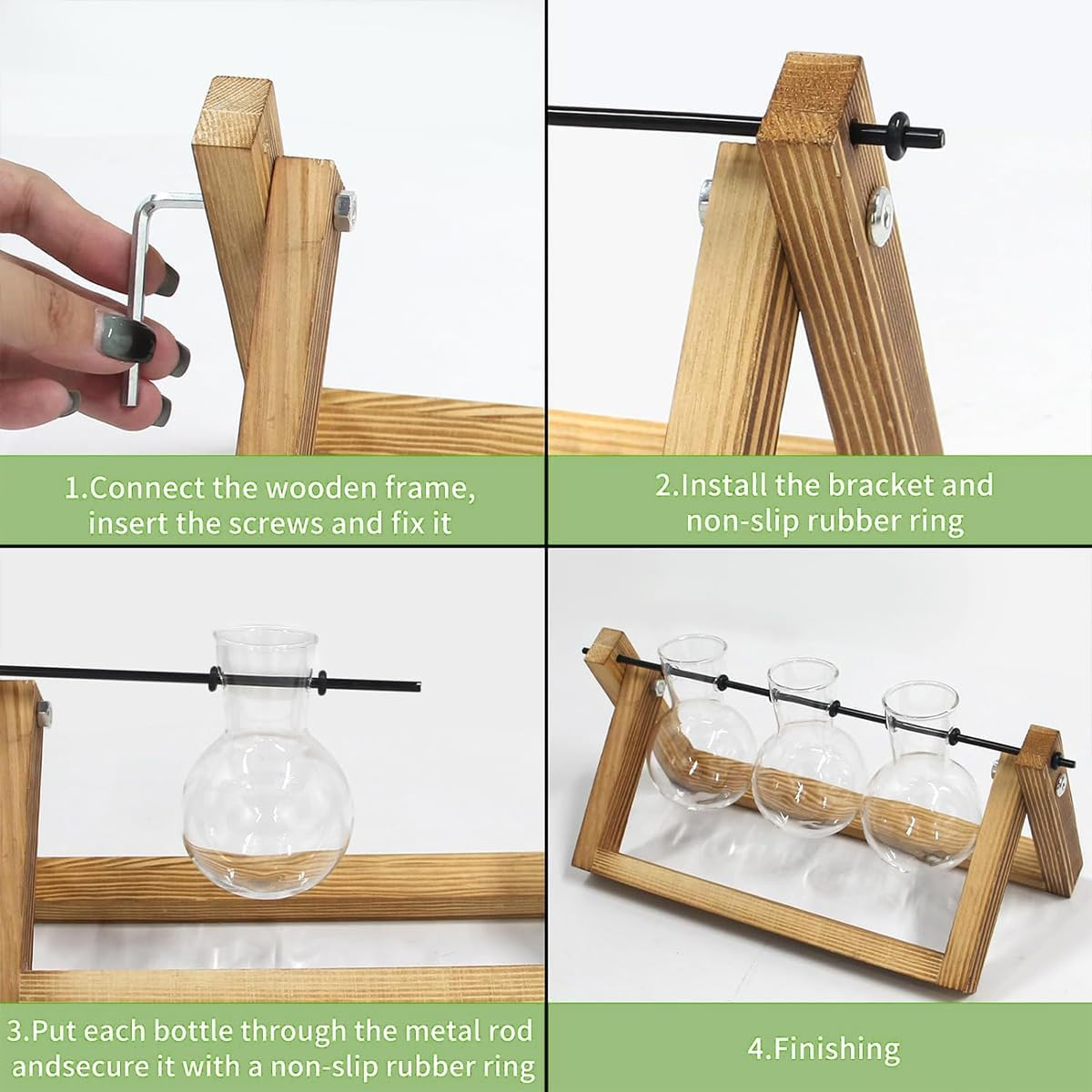 1.Connect the wooden frame, insert the screws and fix it

2.Install the bracket and non-slip rubber ring

3.Put each bottle through the metal rod andsecure it with a non-slip rubber ring

4.Finishing