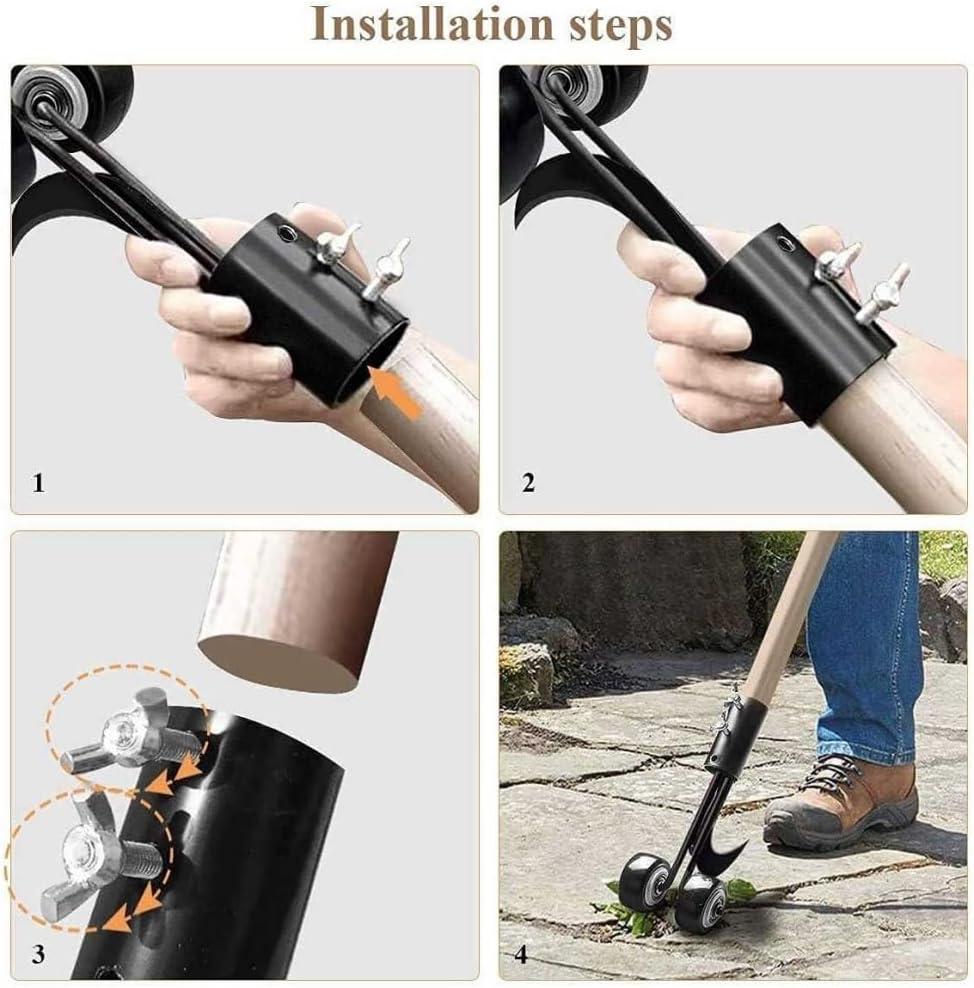 Installation steps

1

2

3

4