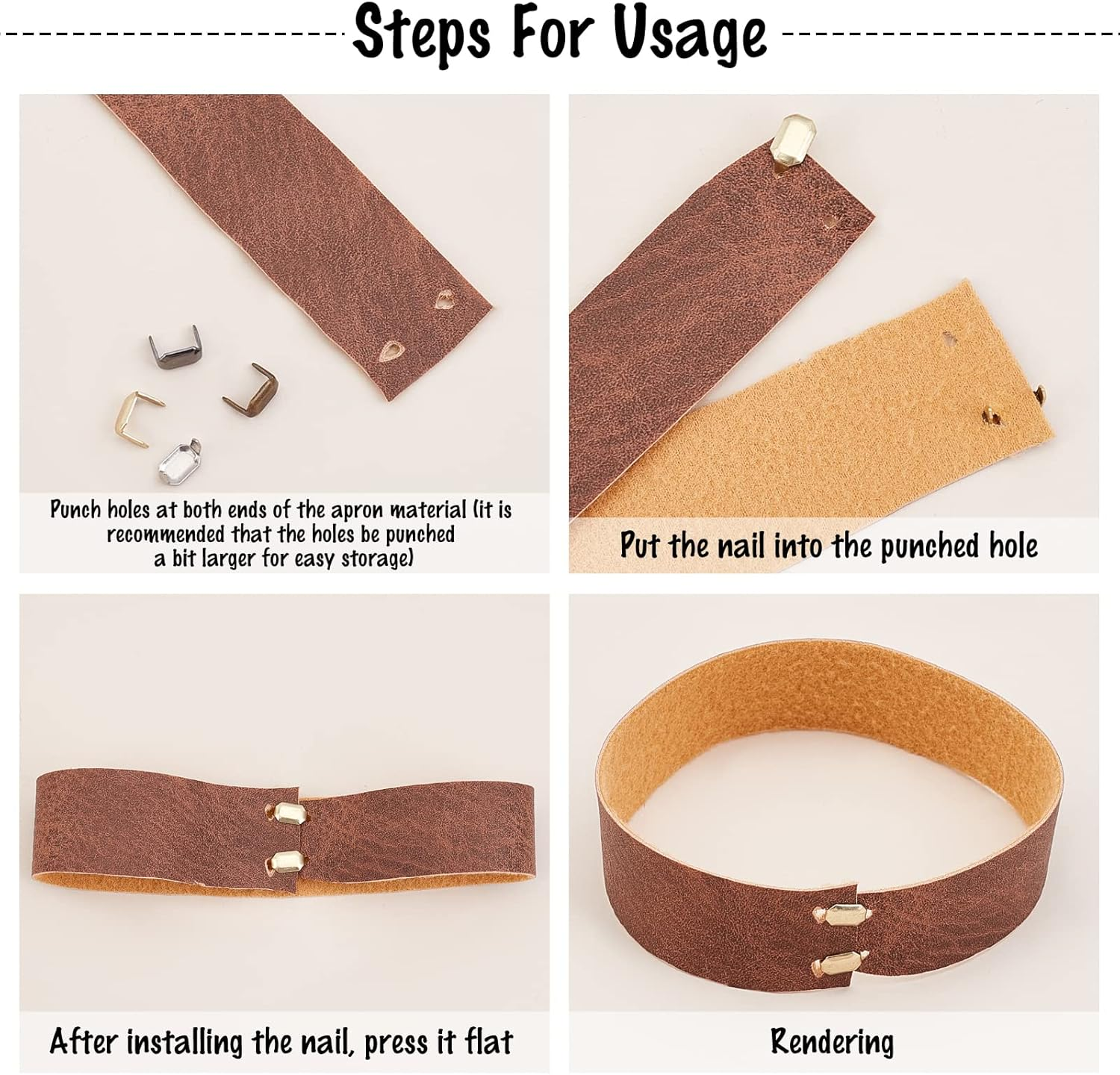 Steps For Usage

Punch holes at both ends of the apron material (it is recommended that the holes be punched a bit larger for easy storage)

Put the nail into the punched hole

After installing the nail, press it flat

Rendering