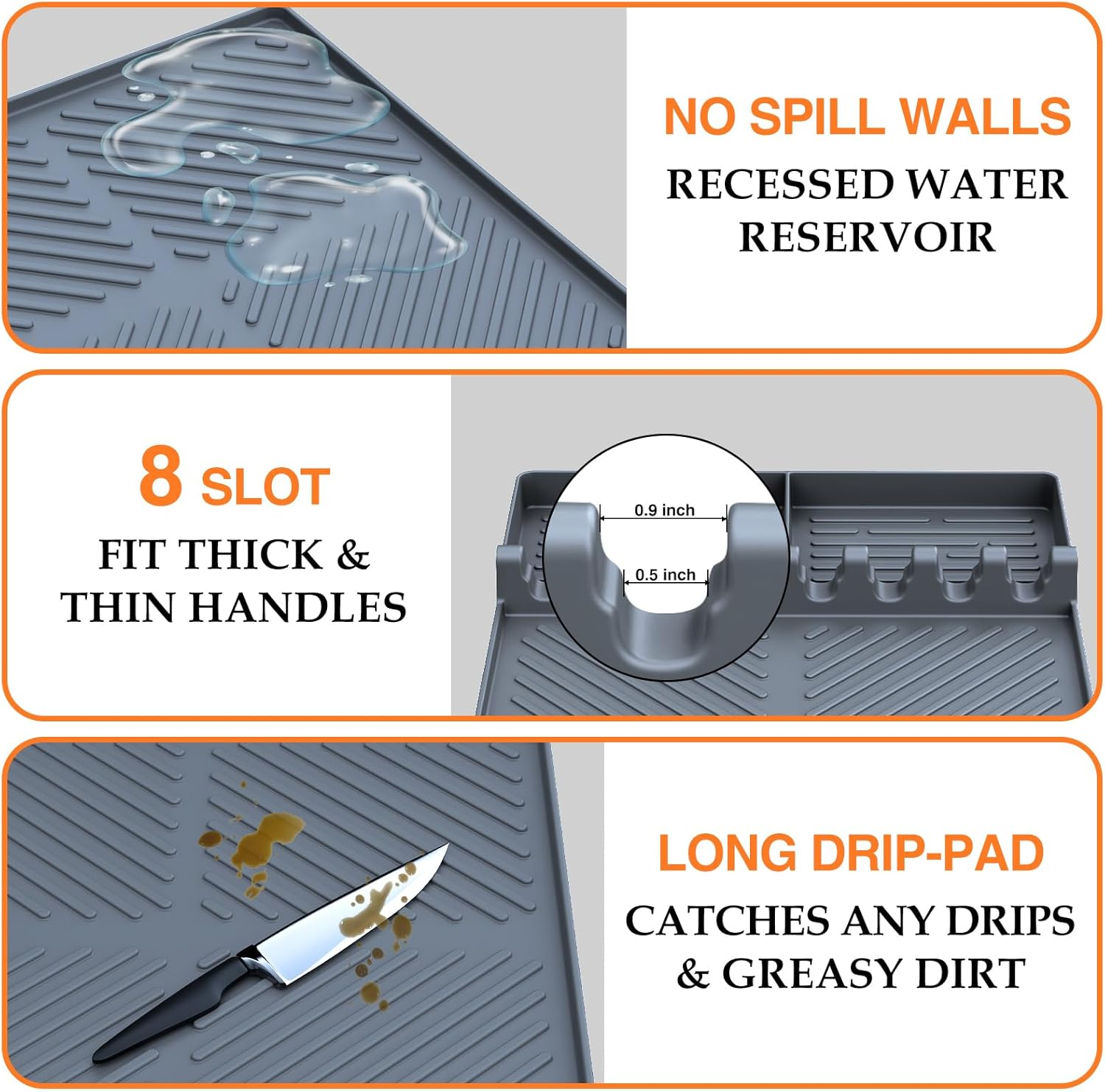 NO SPILL WALLS
RECESSED WATER RESERVOIR

8 SLOT
FIT THICK & THIN HANDLES

0.9 inch
0.5 inch

LONG DRIP-PAD
CATCHES ANY DRIPS & GREASY DIRT