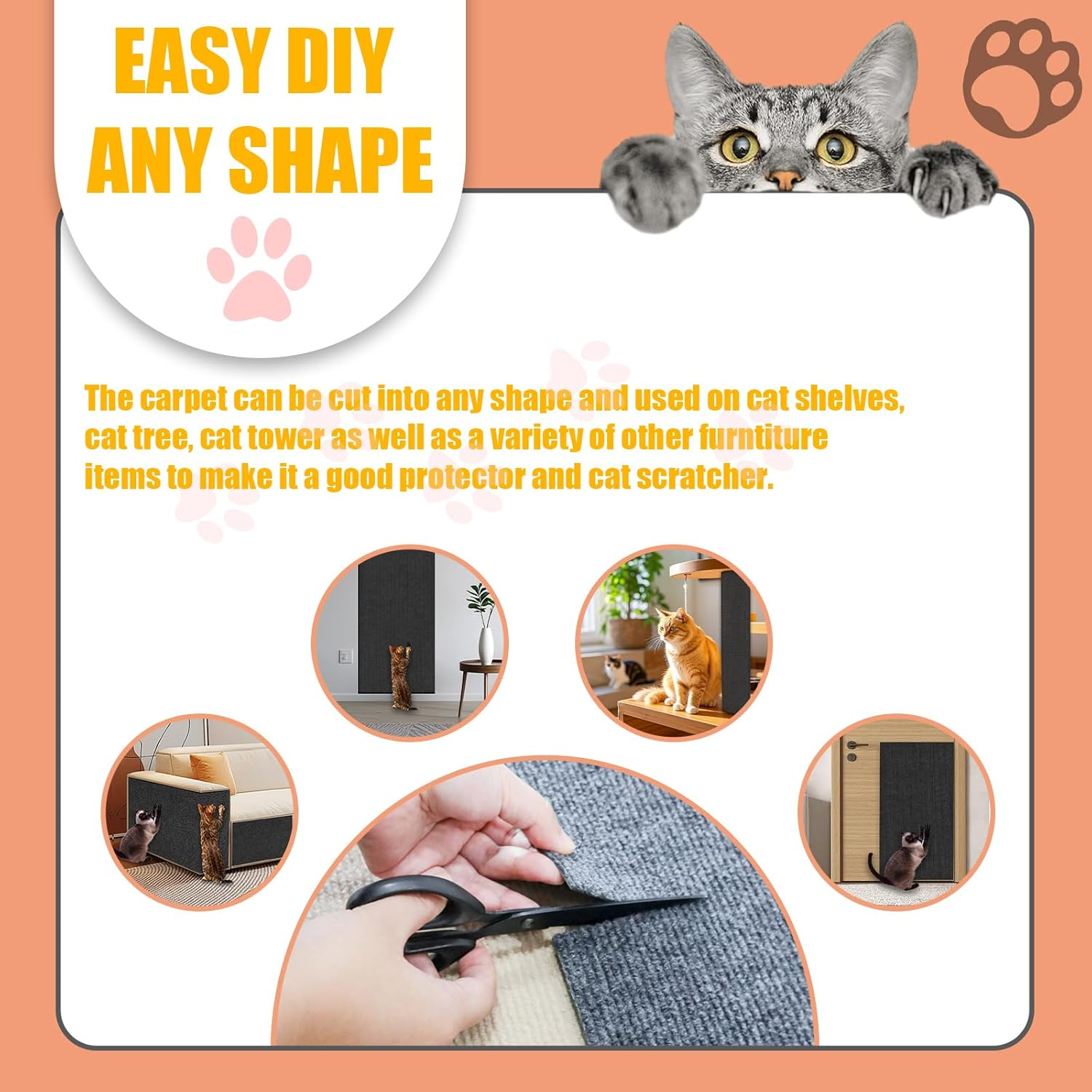 EASY DIY
ANY SHAPE

The carpet can be cut into any shape and used on cat shelves, cat tree, cat tower as well as a variety of other furntiture items to make it a good protector and cat scratcher.