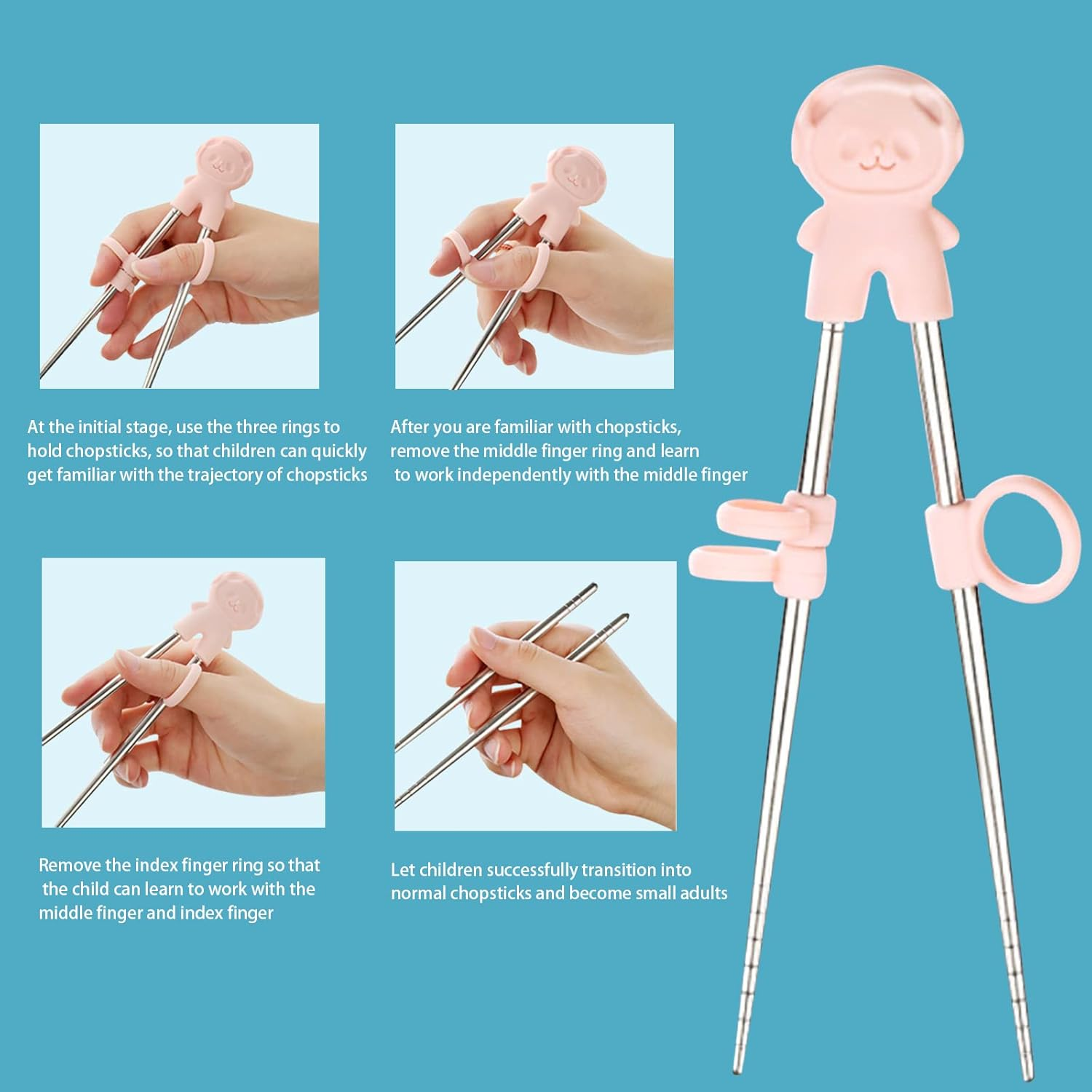 At the initial stage, use the three rings to hold chopsticks, so that children can quickly get familiar with the trajectory of chopsticks

After you are familiar with chopsticks, remove the middle finger ring and learn to work independently with the middle finger

Remove the index finger ring so that the child can learn to work with the middle finger and index finger

Let children successfully transition into normal chopsticks and become small adults