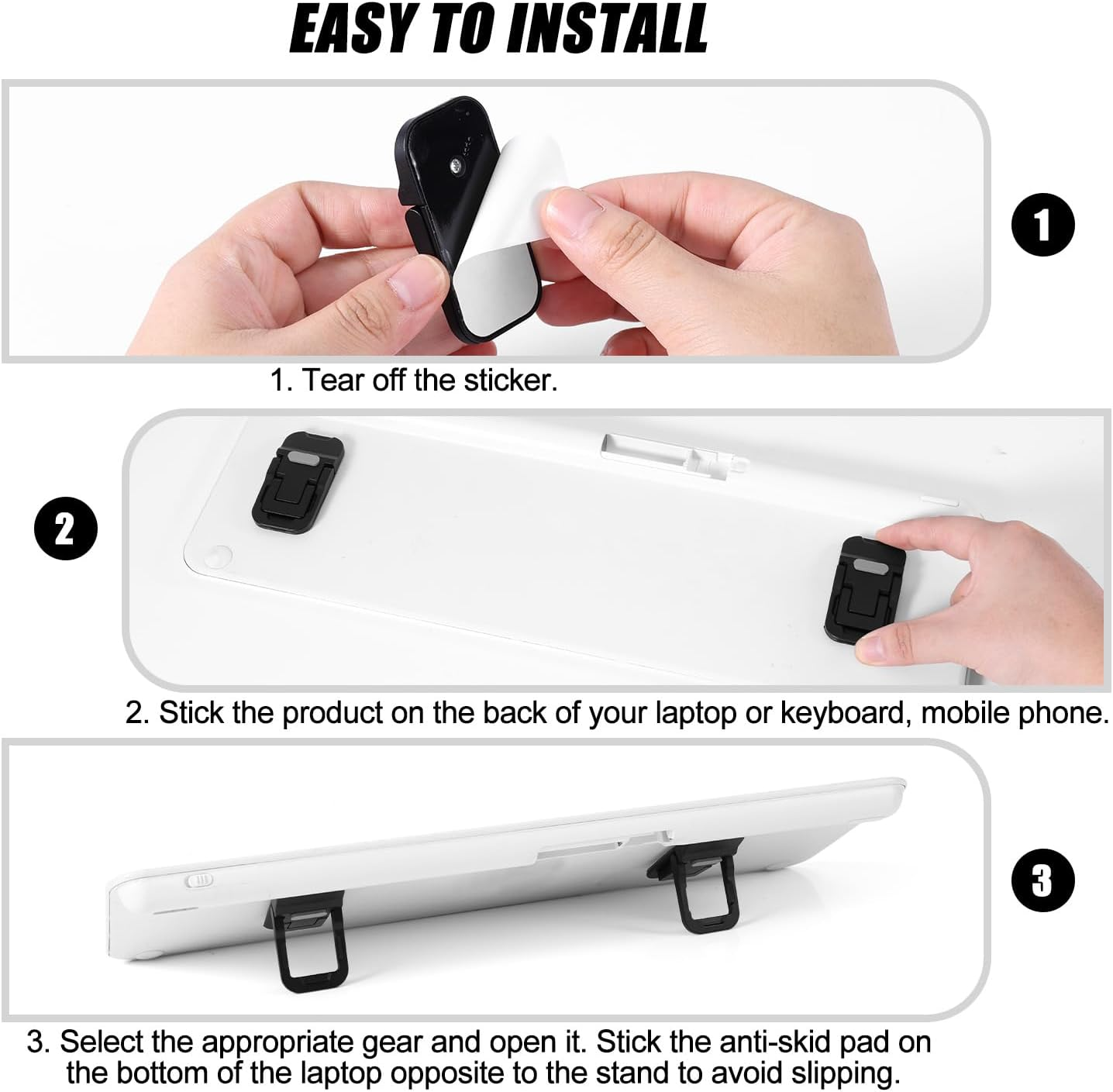 EASY TO INSTALL

1

1. Tear off the sticker.

2

2. Stick the product on the back of your laptop or keyboard, mobile phone.

3

3. Select the appropriate gear and open it. Stick the anti-skid pad on the bottom of the laptop opposite to the stand to avoid slipping.