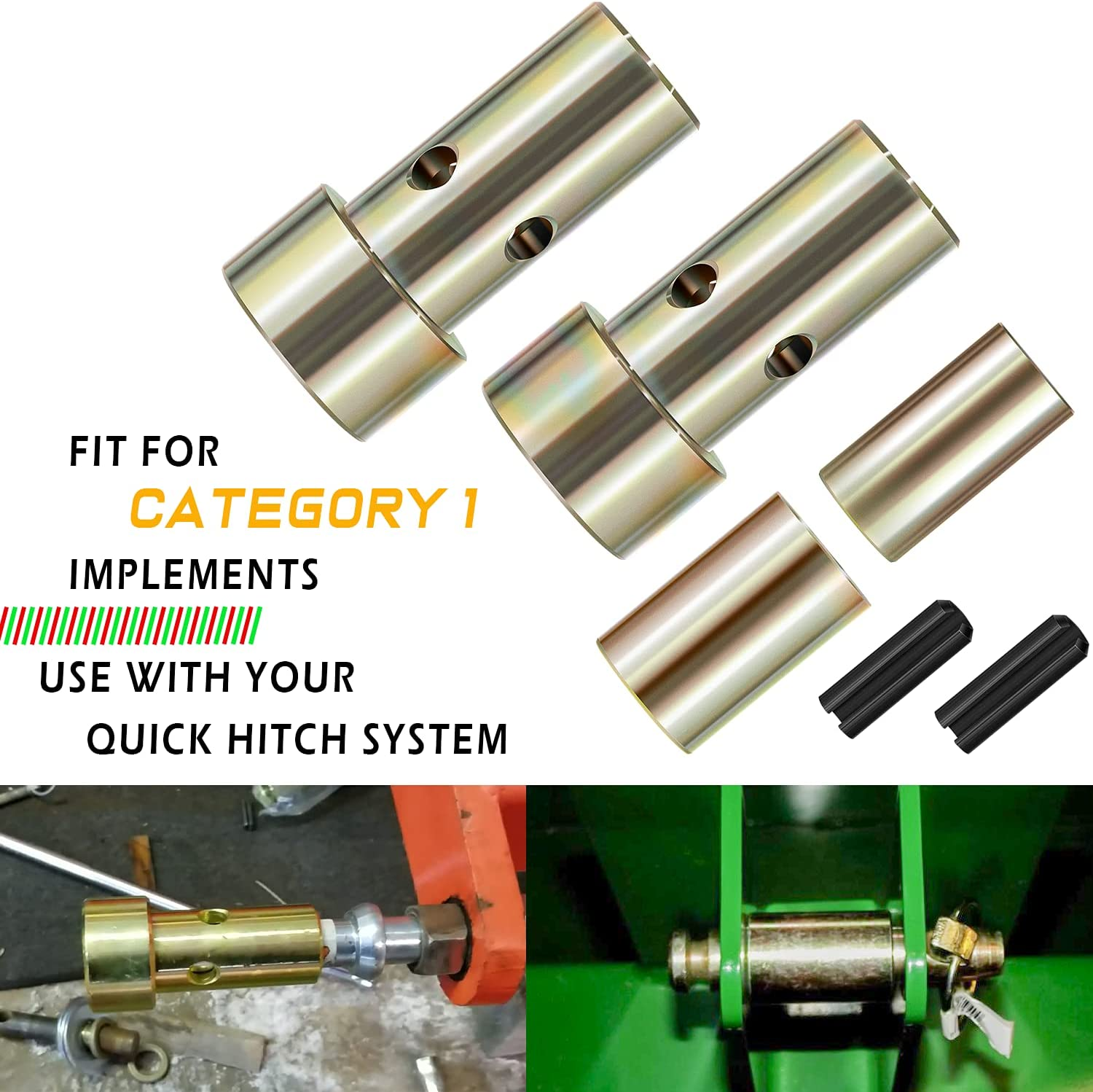 FIT FOR
CATEGORY 1
IMPLEMENTS
USE WITH YOUR
QUICK HITCH SYSTEM