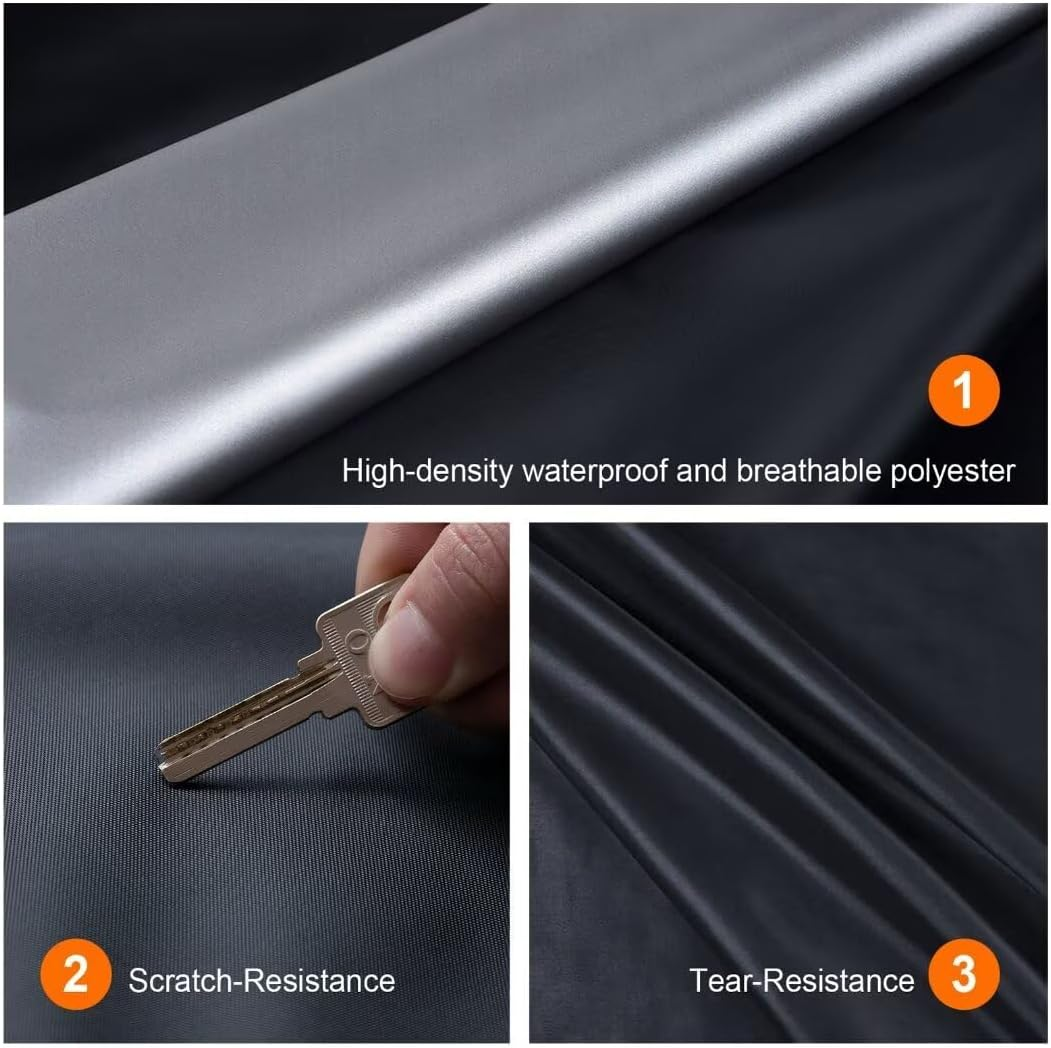 1
High-density waterproof and breathable polyester

2 Scratch-Resistance

Tear-Resistance 3