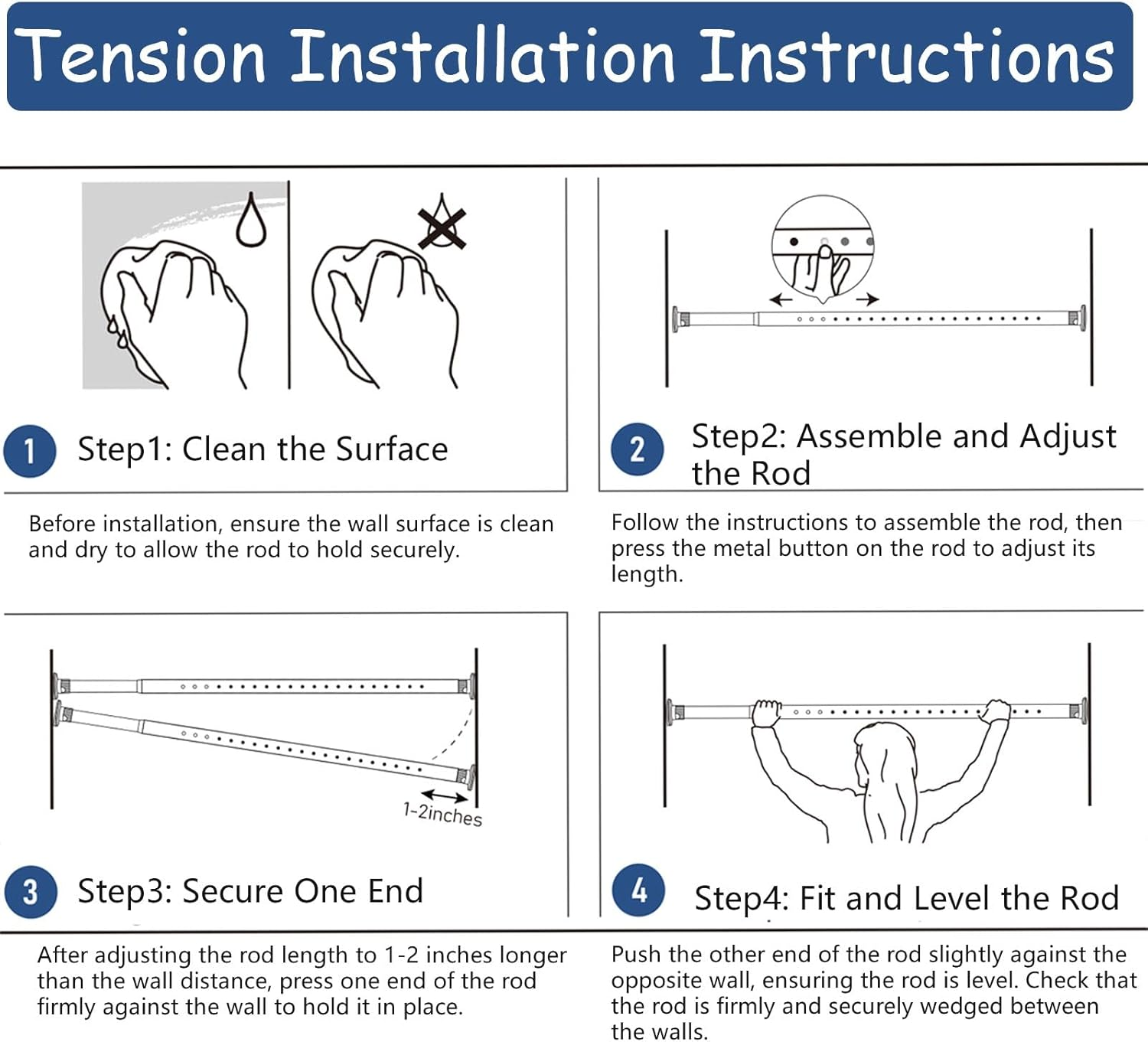 Tension Installation Instructions

1 Step1: Clean the Surface

Before installation, ensure the wall surface is clean and dry to allow the rod to hold securely.

2 Step2: Assemble and Adjust the Rod

Follow the instructions to assemble the rod, then press the metal button on the rod to adjust its length.

1-2inches

3 Step3: Secure One End

After adjusting the rod length to 1-2 inches longer than the wall distance, press one end of the rod firmly against the wall to hold it in place.

4 Step4: Fit and Level the Rod

Push the other end of the rod slightly against the opposite wall, ensuring the rod is level. Check that the rod is firmly and securely wedged between the walls.