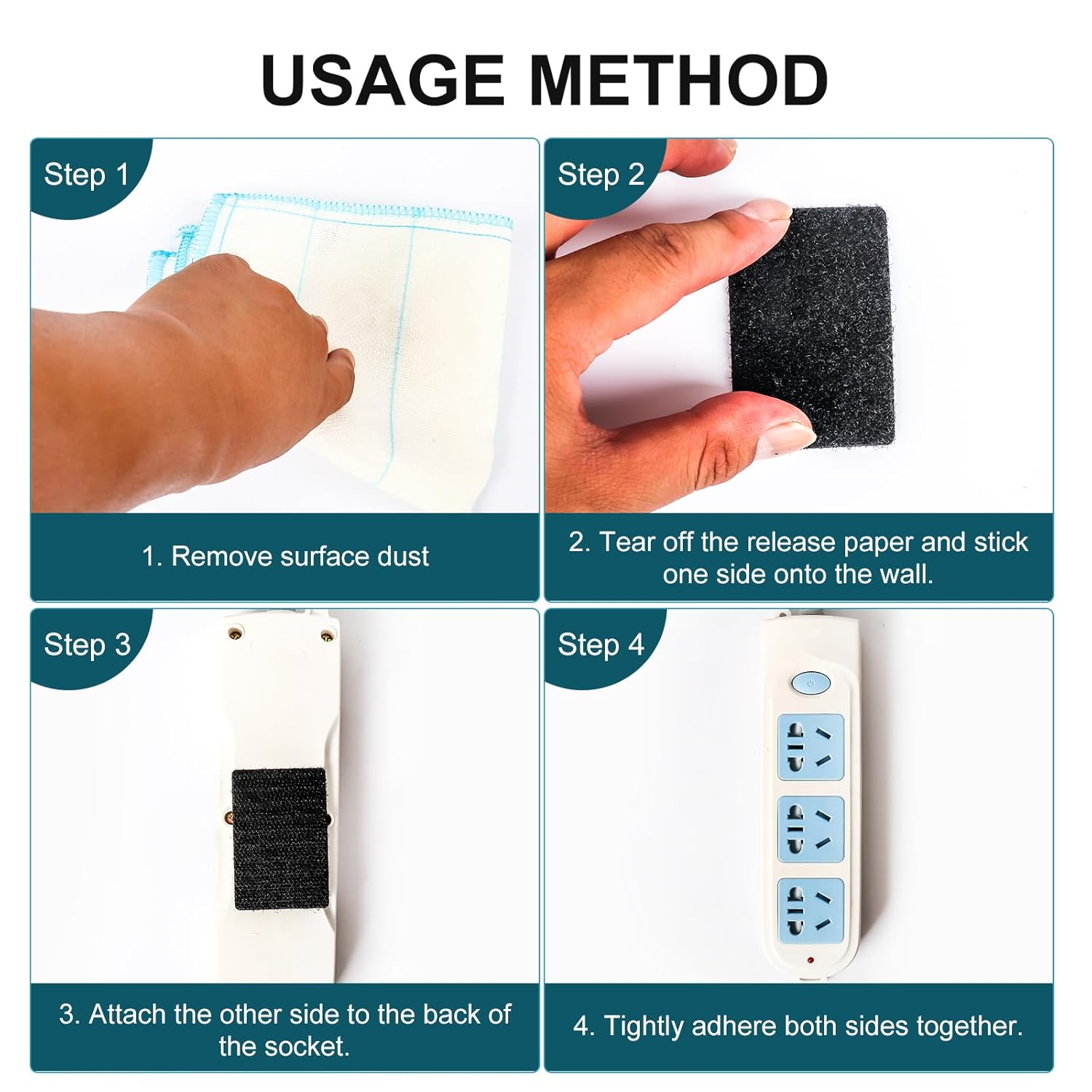 USAGE METHOD

Step 1

1. Remove surface dust

Step 2

2. Tear off the release paper and stick one side onto the wall.

Step 3

3. Attach the other side to the back of the socket.

Step 4

4. Tightly adhere both sides together.