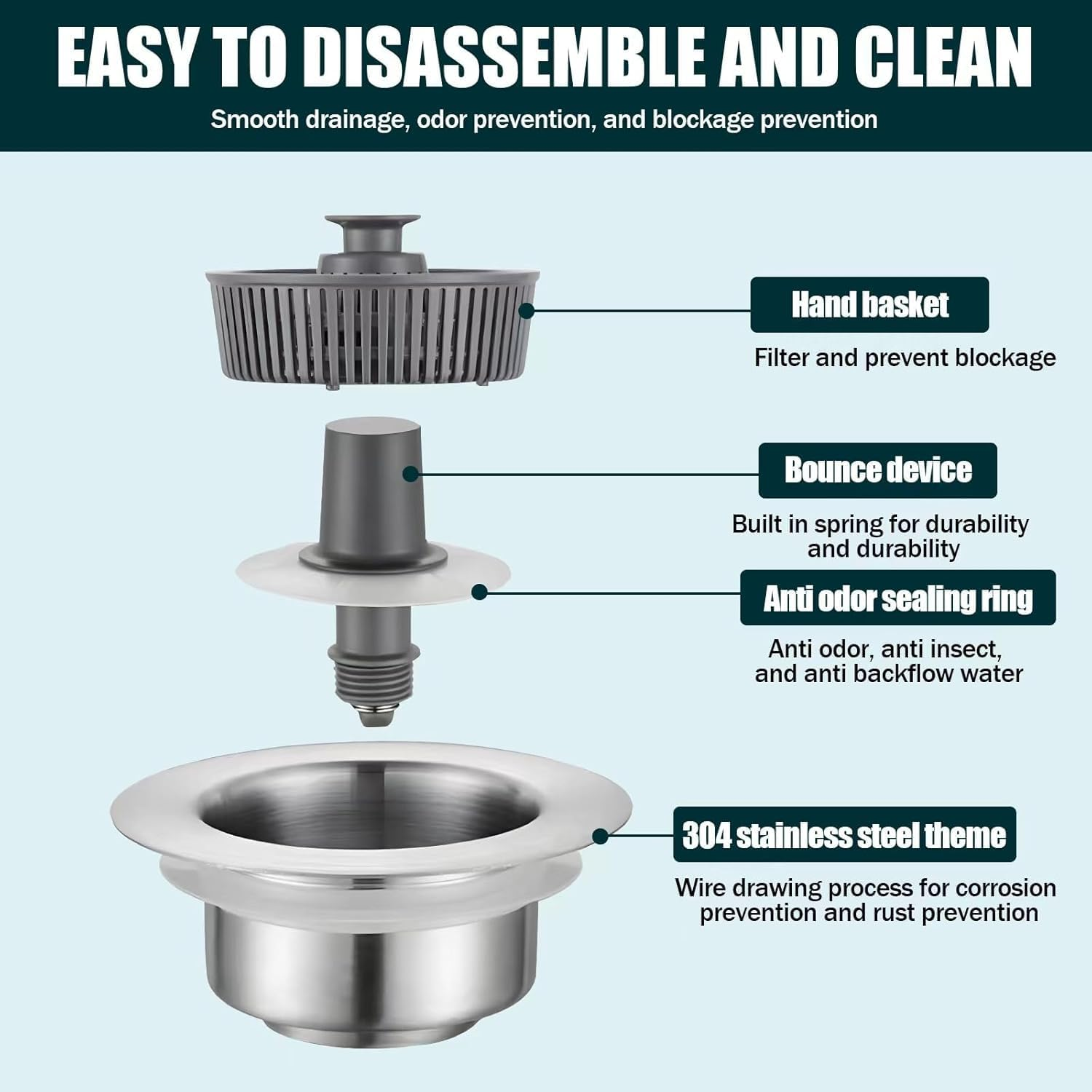 EASY TO DISASSEMBLE AND CLEAN

Smooth drainage, odor prevention, and blockage prevention

Hand basket

Filter and prevent blockage

Bounce device

Built in spring for durability and durability

Anti odor sealing ring

Anti odor, anti insect, and anti backflow water

304 stainless steel theme

Wire drawing process for corrosion prevention and rust prevention