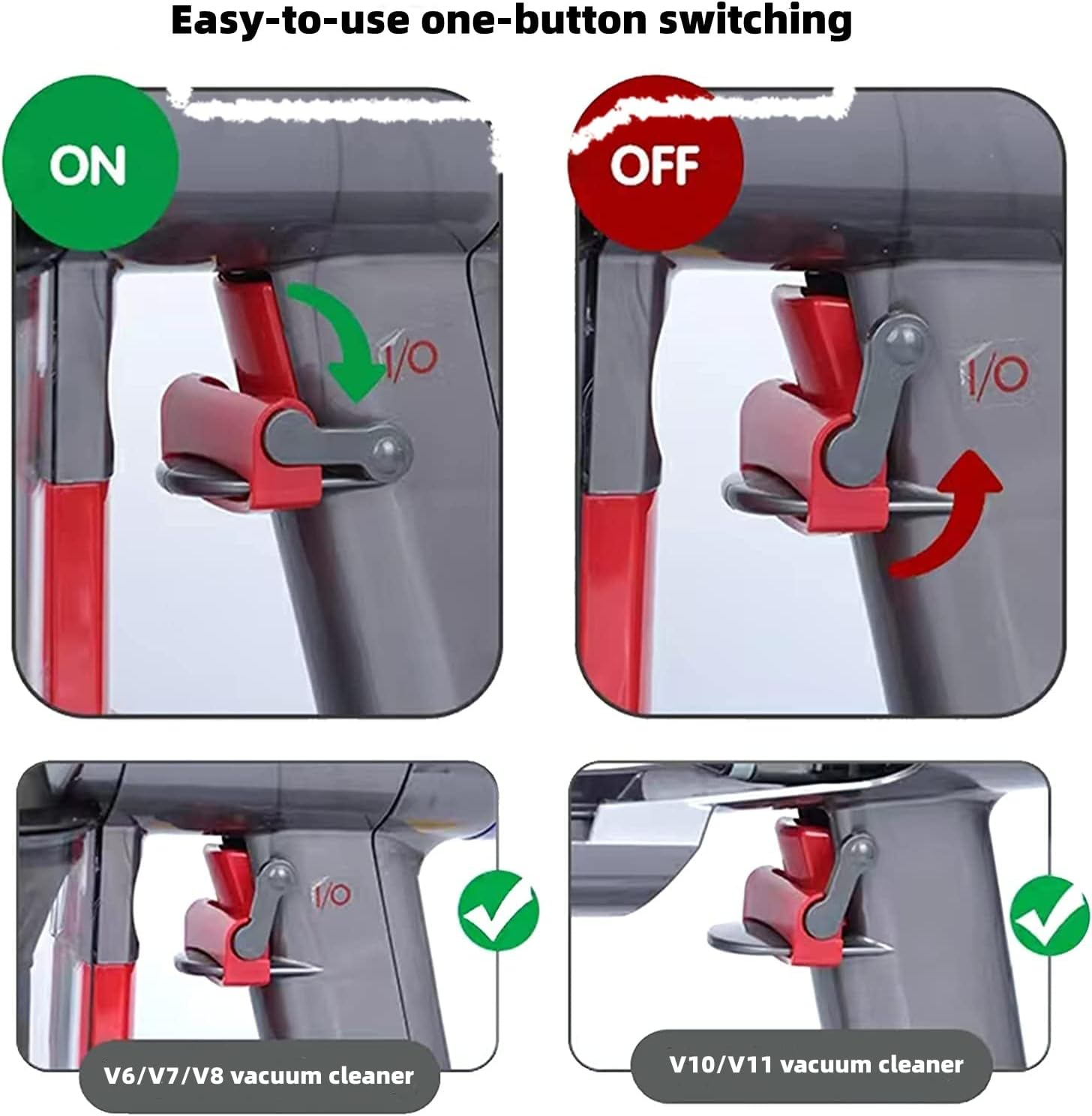 Easy-to-use one-button switching

ON

I/O

OFF

I/O

I/O

V6/V7/V8 vacuum cleaner

V10/V11 vacuum cleaner