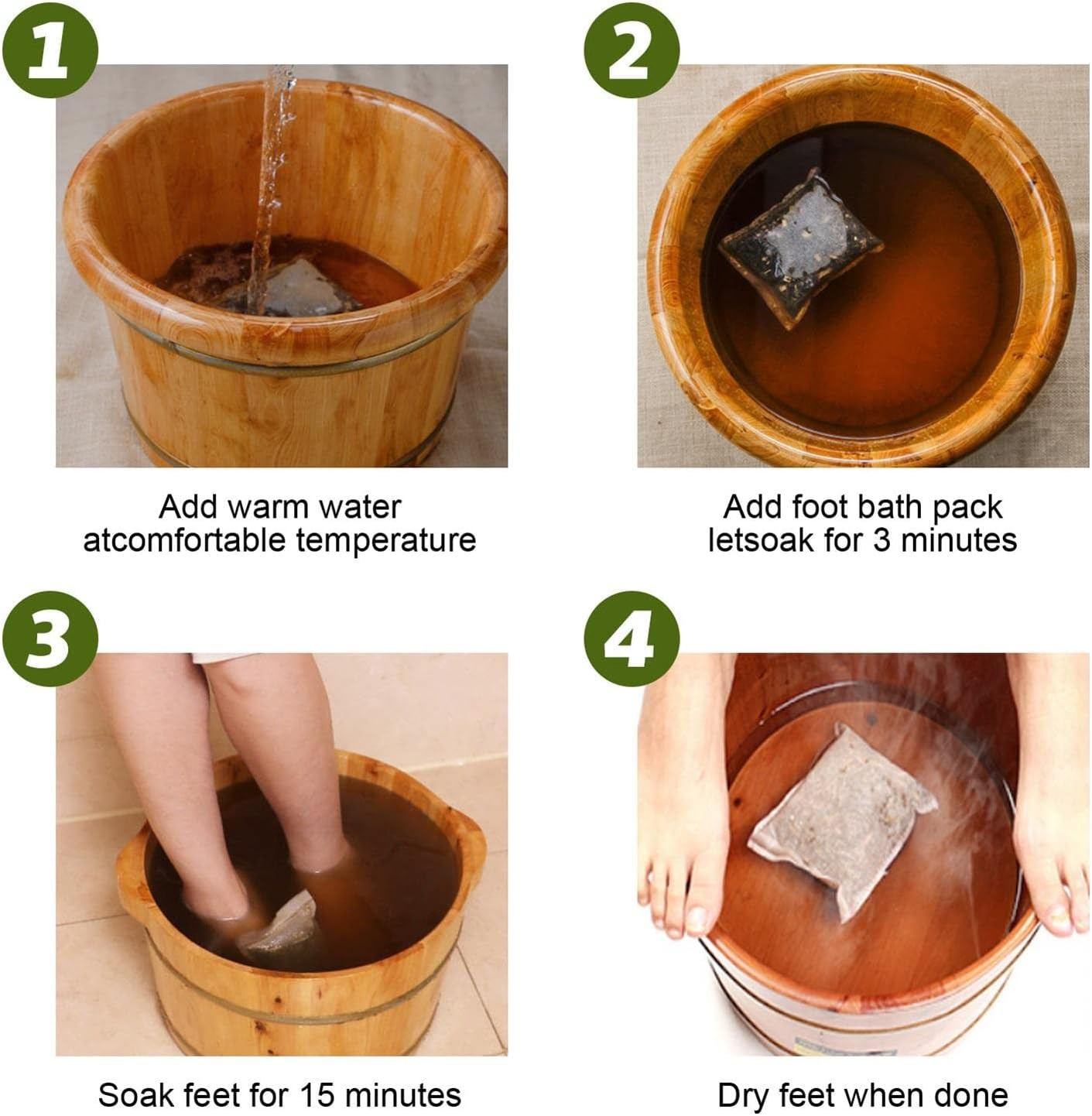 1

Add warm water atcomfortable temperature

2

Add foot bath pack letsoak for 3 minutes

3

Soak feet for 15 minutes

4

Dry feet when done