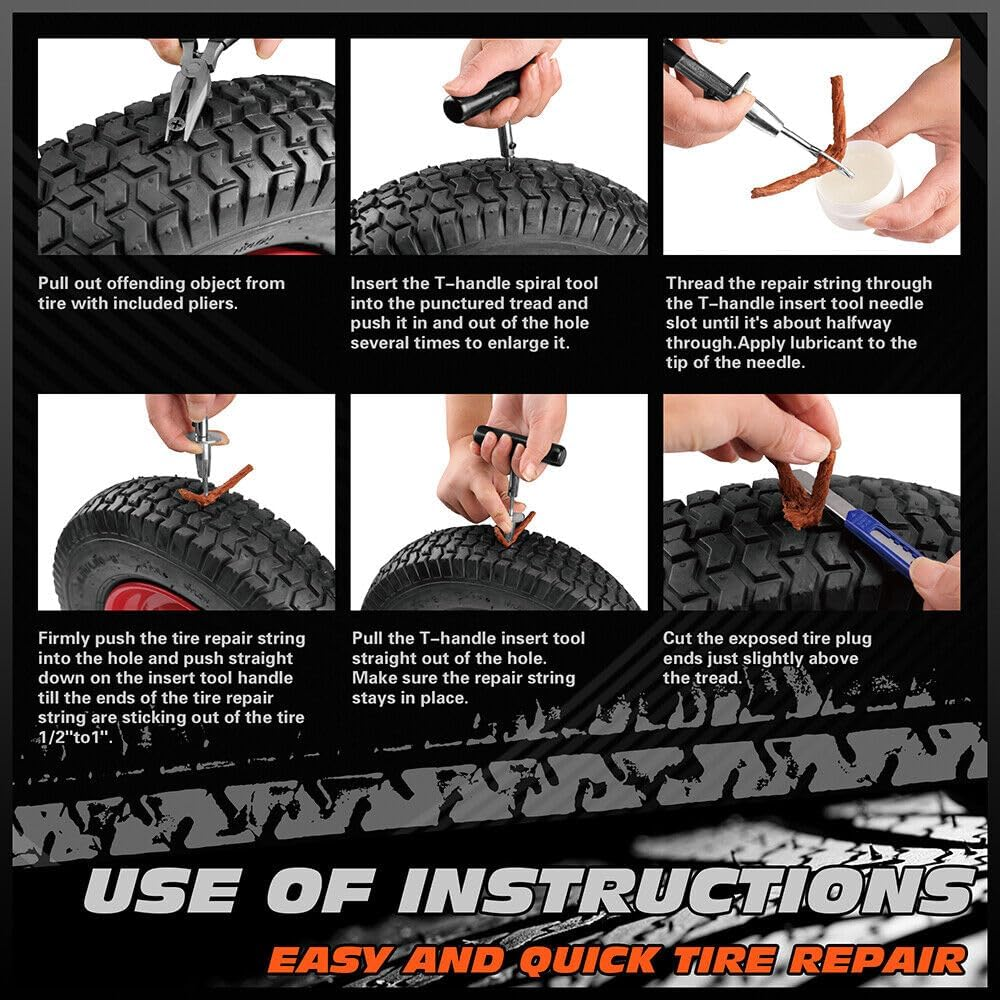 Pull out offending object from tire with included pliers.

Insert the T–handle spiral tool into the punctured tread and push it in and out of the hole several times to enlarge it.

Thread the repair string through the T–handle insert tool needle slot until it's about halfway through.Apply lubricant to the tip of the needle.

Firmly push the tire repair string into the hole and push straight down on the insert tool handle till the ends of the tire repair string are sticking out of the tire 1/2"to1".

Pull the T–handle insert tool straight out of the hole. Make sure the repair string stays in place.

Cut the exposed tire plug ends just slightly above the tread.

USE OF INSTRUCTIONS

EASY AND QUICK TIRE REPAIR