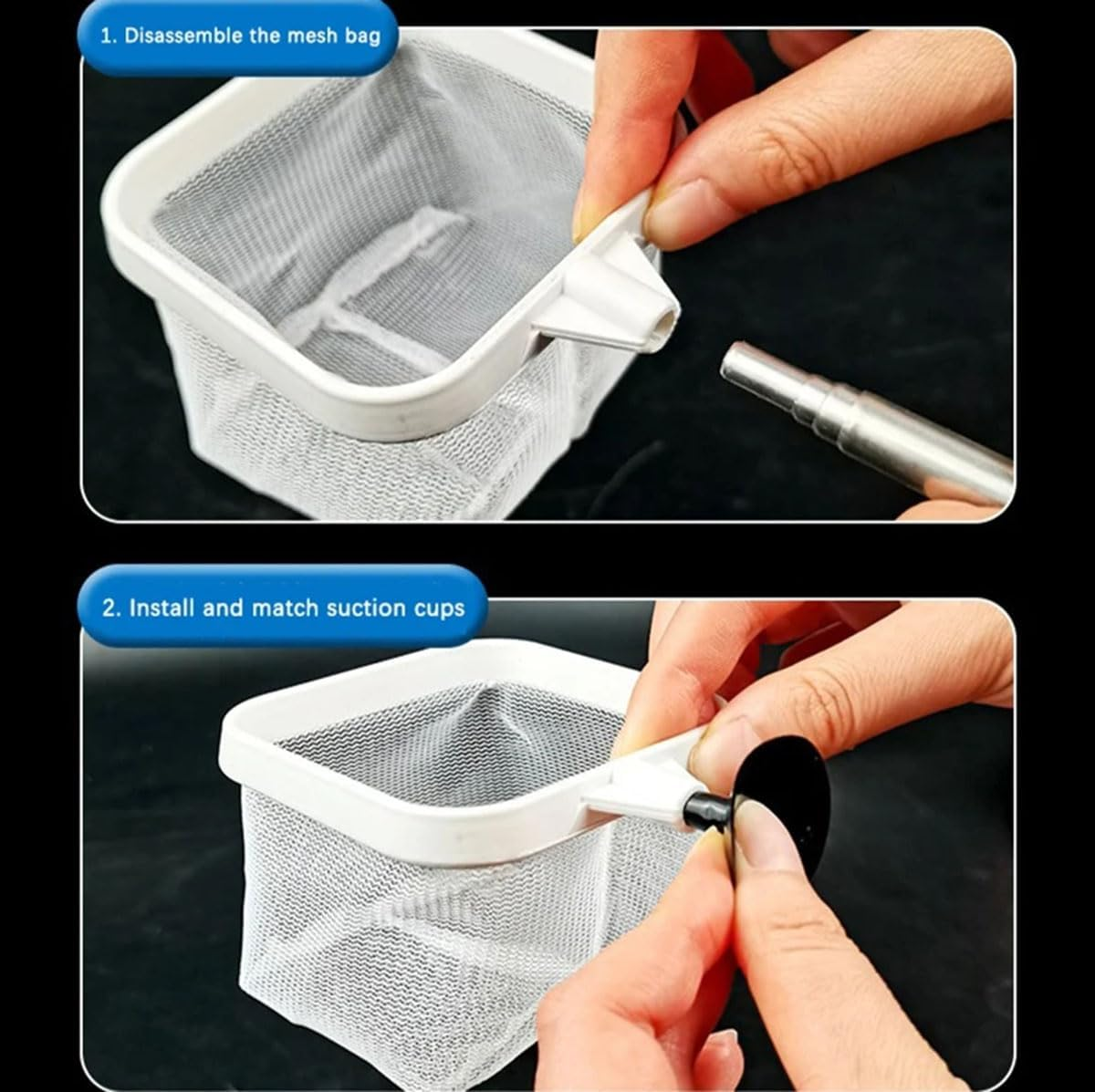 1. Disassemble the mesh bag

2. Install and match suction cups