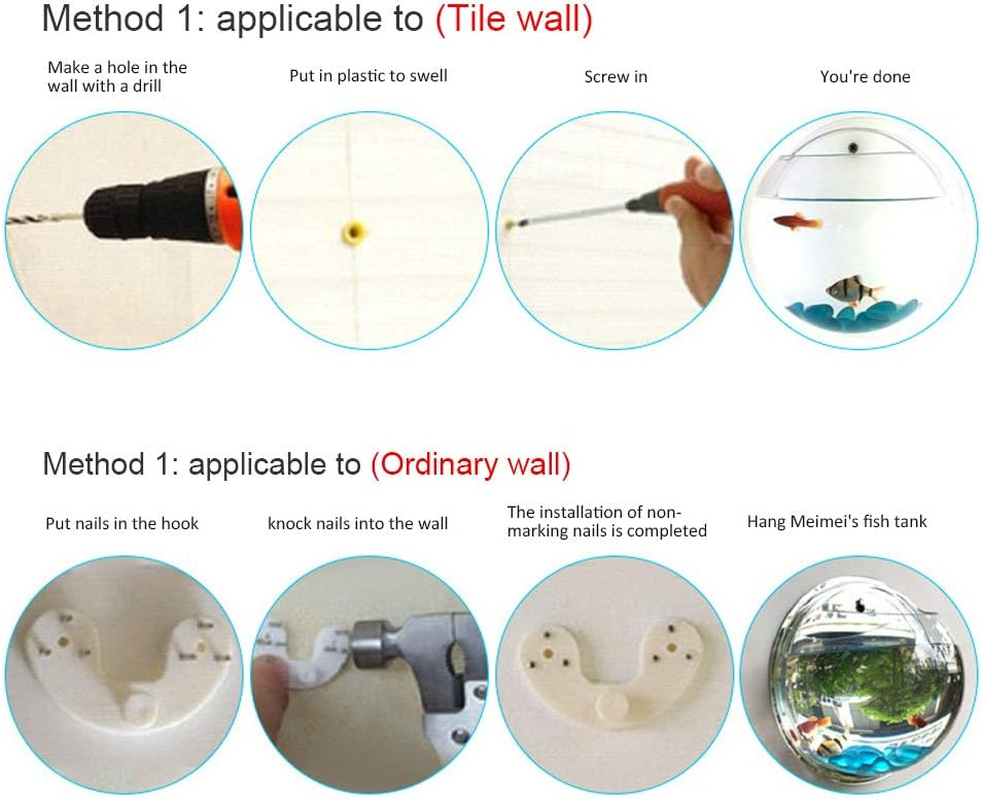 Method 1: applicable to (Tile wall)

Make a hole in the wall with a drill

Put in plastic to swell

Screw in

You're done

Method 1: applicable to (Ordinary wall)

Put nails in the hook

knock nails into the wall

The installation of non-marking nails is completed

Hang Meimei's fish tank