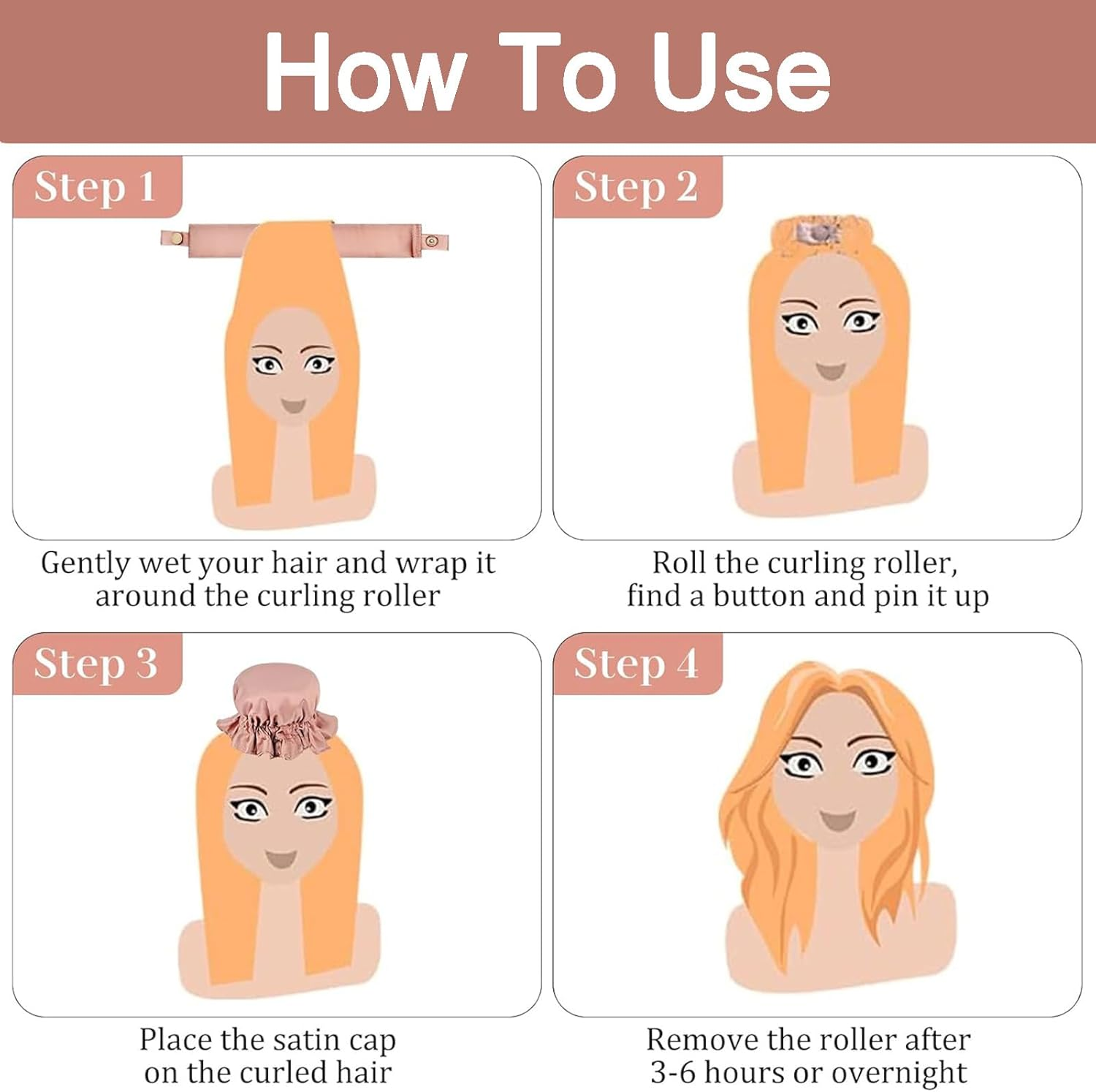 How To Use

Step 1

Gently wet your hair and wrap it around the curling roller

Step 2

Roll the curling roller, find a button and pin it up

Step 3

Place the satin cap on the curled hair

Step 4

Remove the roller after 3-6 hours or overnight