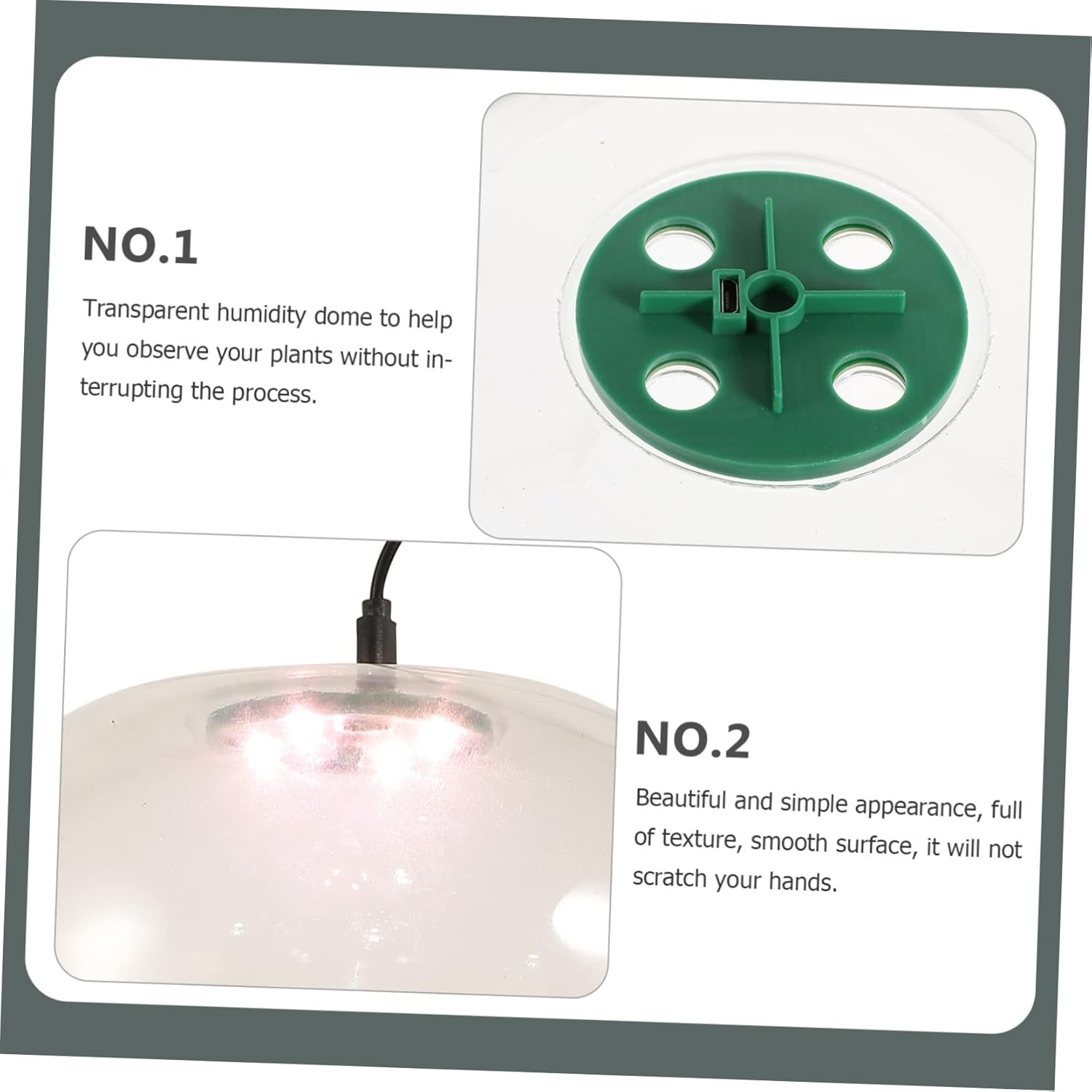 NO.1

Transparent humidity dome to help you observe your plants without interrupting the process.

NO.2

Beautiful and simple appearance, full of texture, smooth surface, it will not scratch your hands.