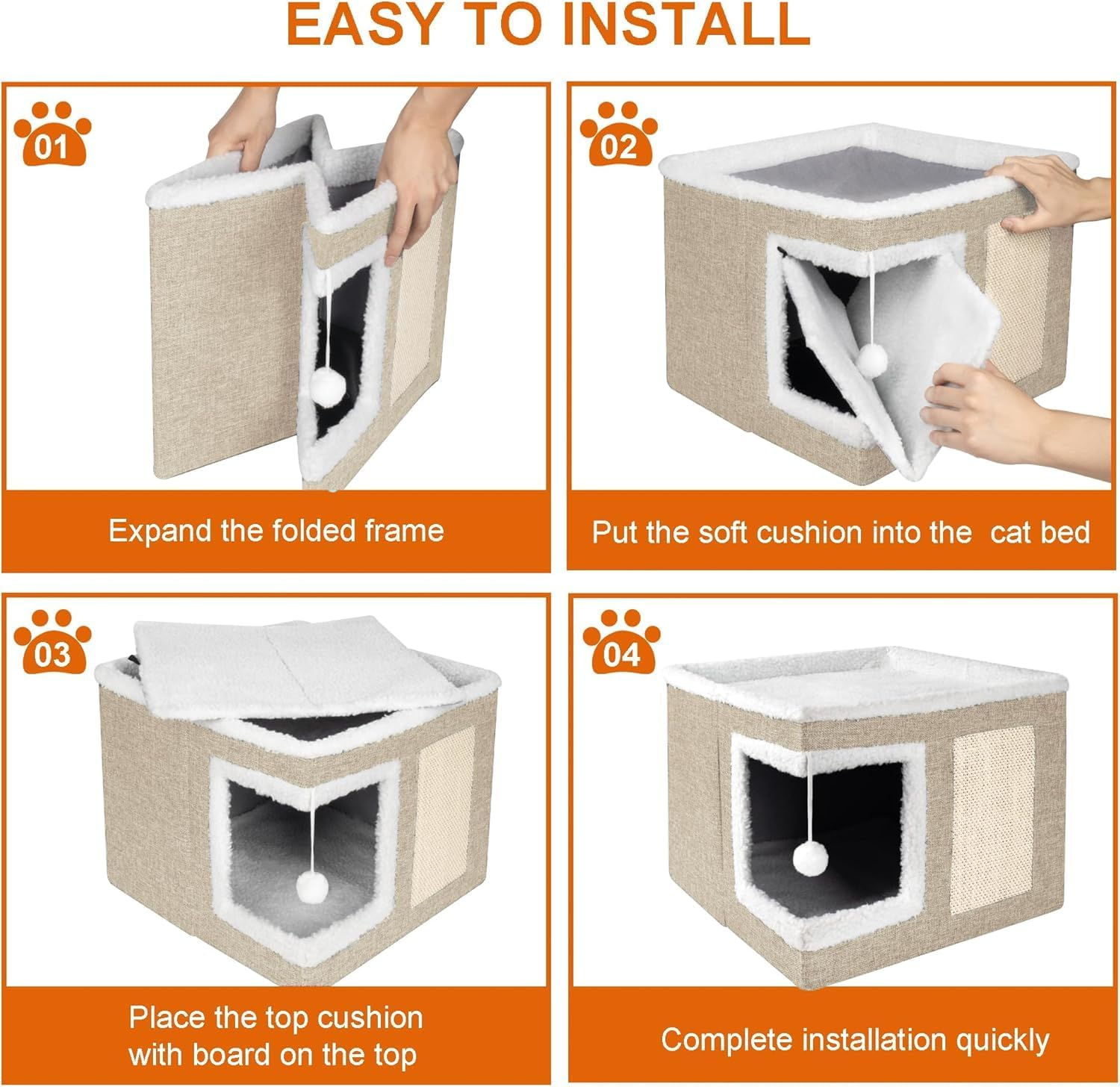 EASY TO INSTALL

01

Expand the folded frame

02

Put the soft cushion into the  cat bed

03

Place the top cushion with board on the top

04

Complete installation quickly