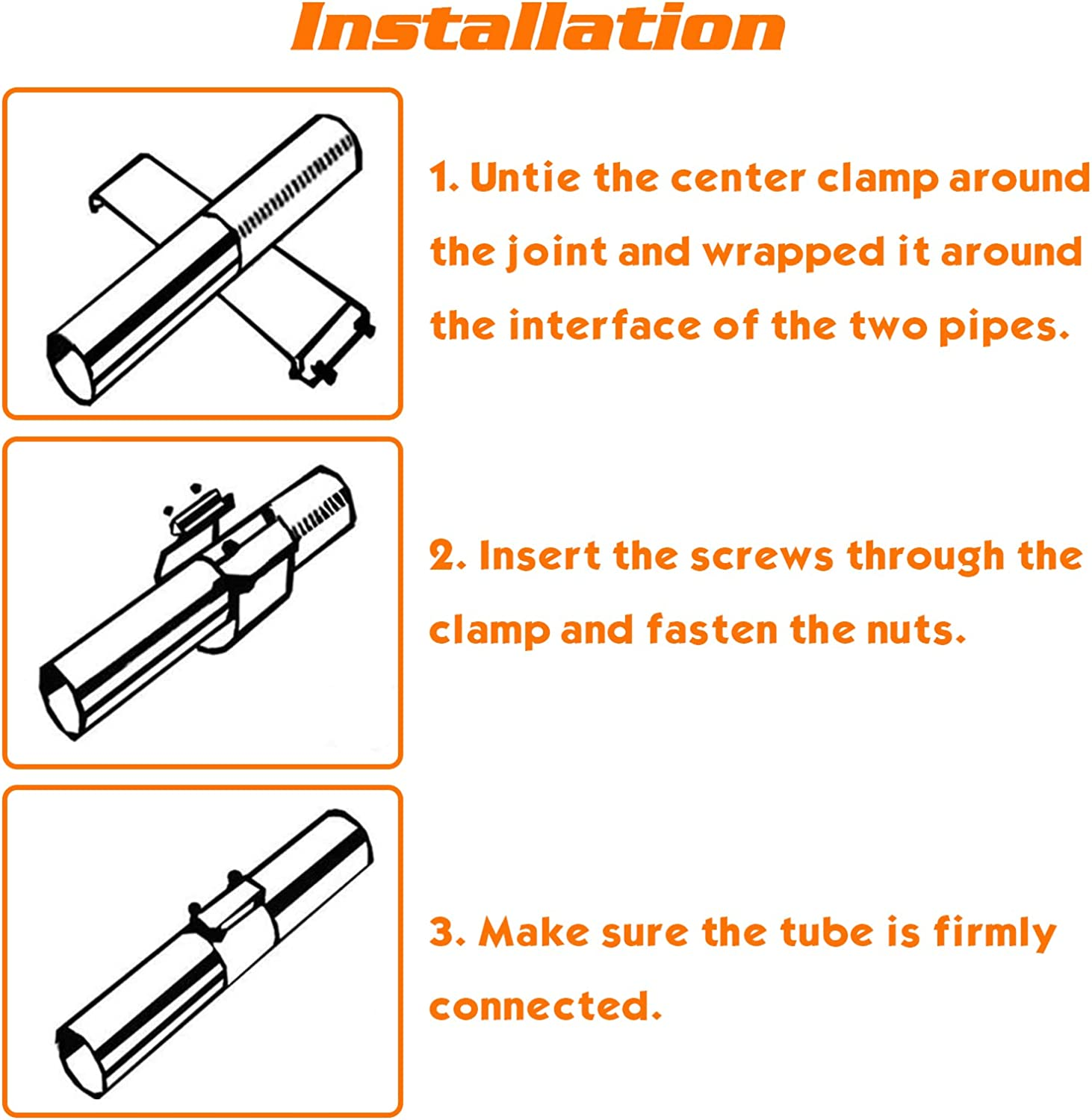 Installation

1. Untie the center clamp around the joint and wrapped it around the interface of the two pipes.

2. Insert the screws through the clamp and fasten the nuts.

3. Make sure the tube is firmly connected.