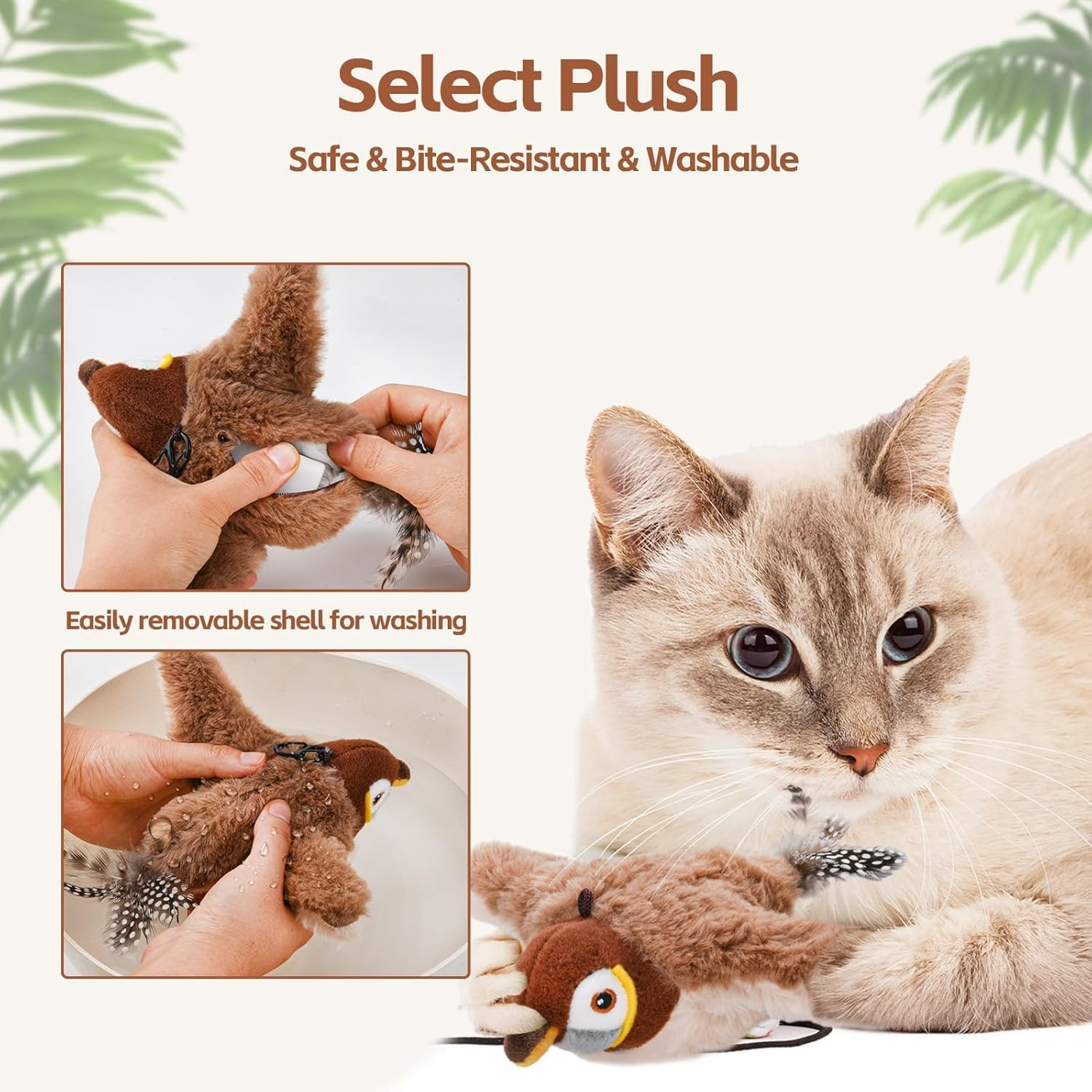 Select Plush

Safe & Bite-Resistant & Washable

Easily removable shell for washing