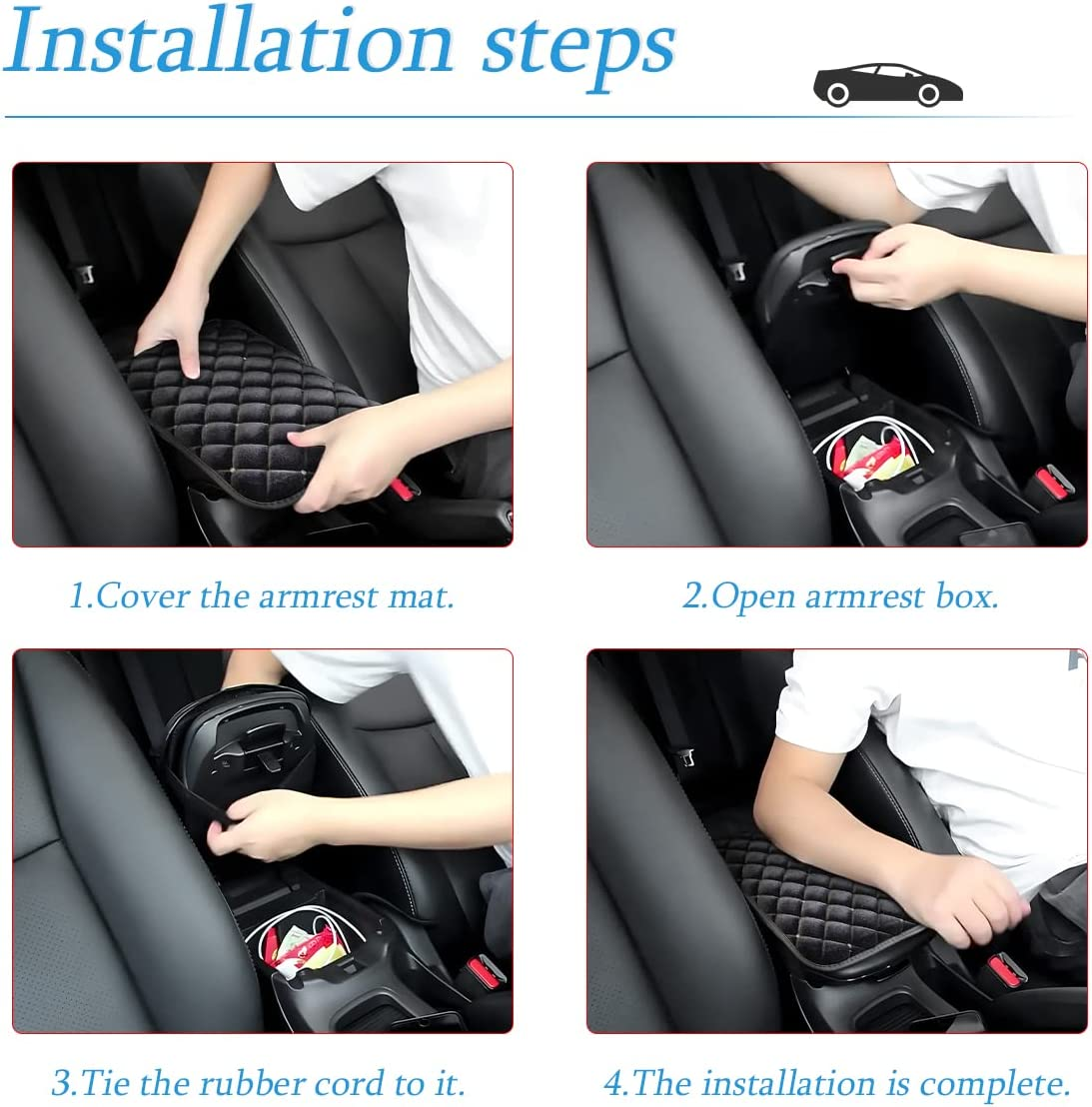 Installation steps

1.Cover the armrest mat.

2.Open armrest box.

3.Tie the rubber cord to it.

4.The installation is complete.