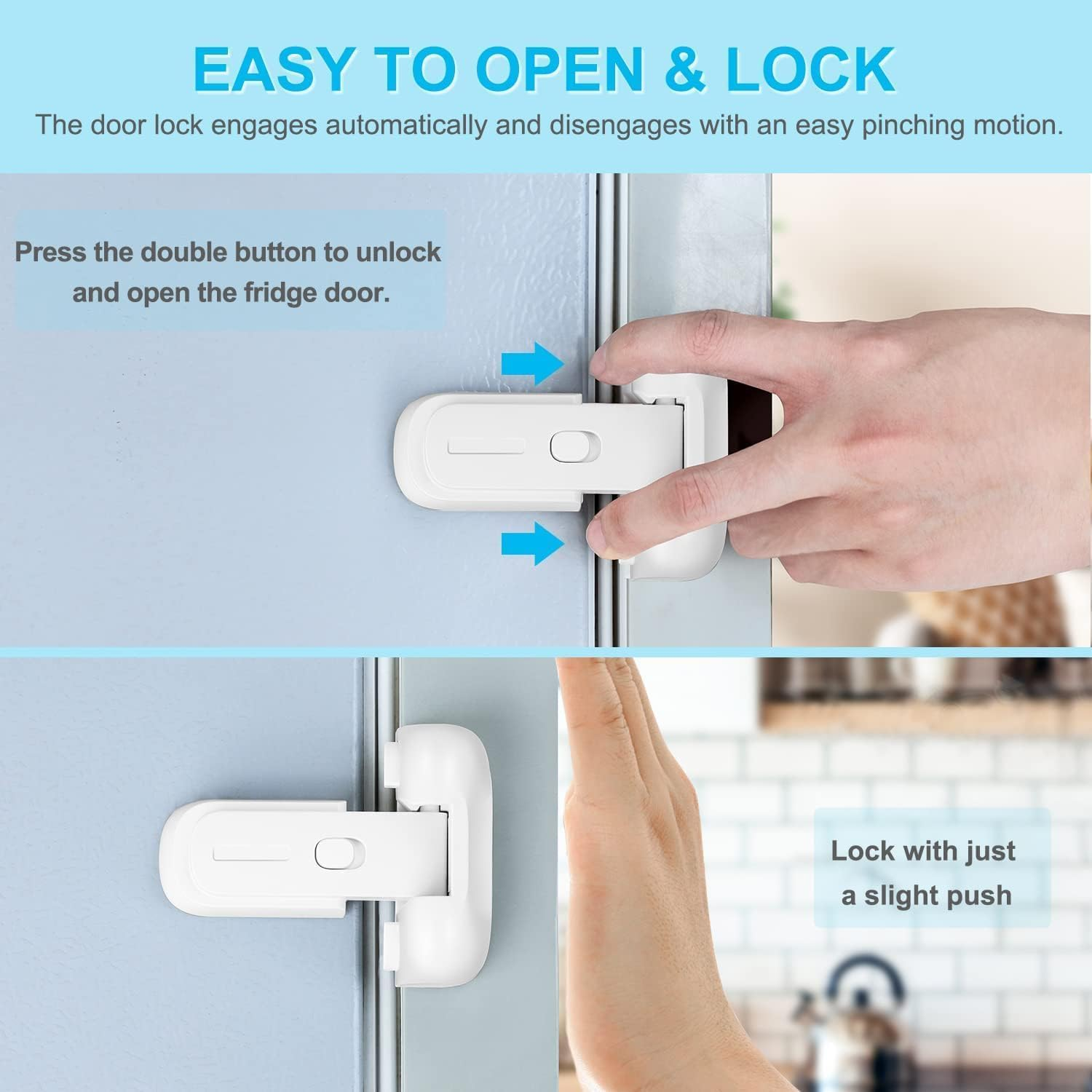 EASY TO OPEN & LOCK

The door lock engages automatically and disengages with an easy pinching motion.

Press the double button to unlock and open the fridge door.

Lock with just a slight push