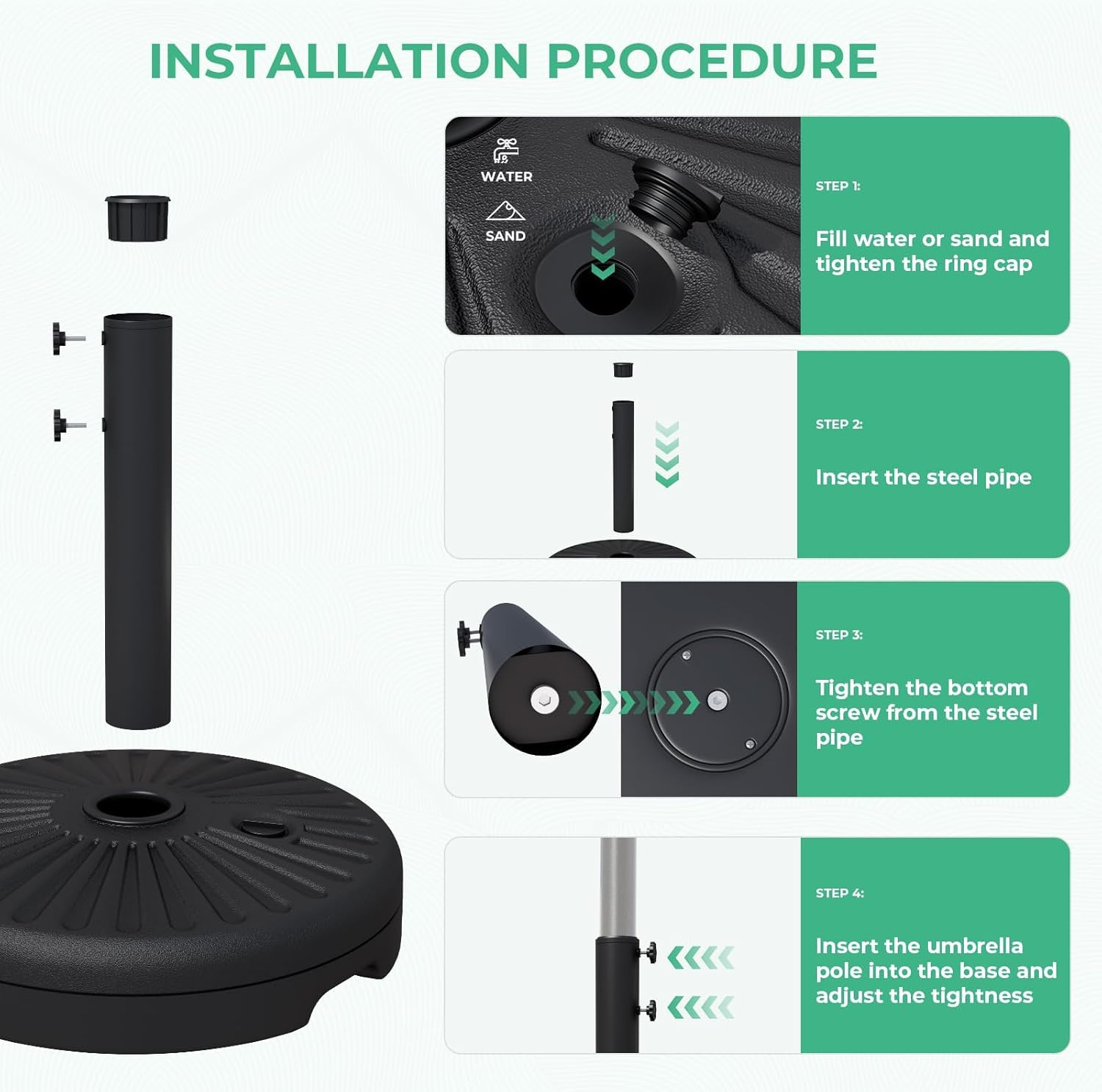 INSTALLATION PROCEDURE

WATER

SAND

STEP 1:

Fill water or sand and tighten the ring cap

STEP 2:

Insert the steel pipe

STEP 3:

Tighten the bottom screw from the steel pipe

STEP 4:

Insert the umbrella pole into the base and adjust the tightness