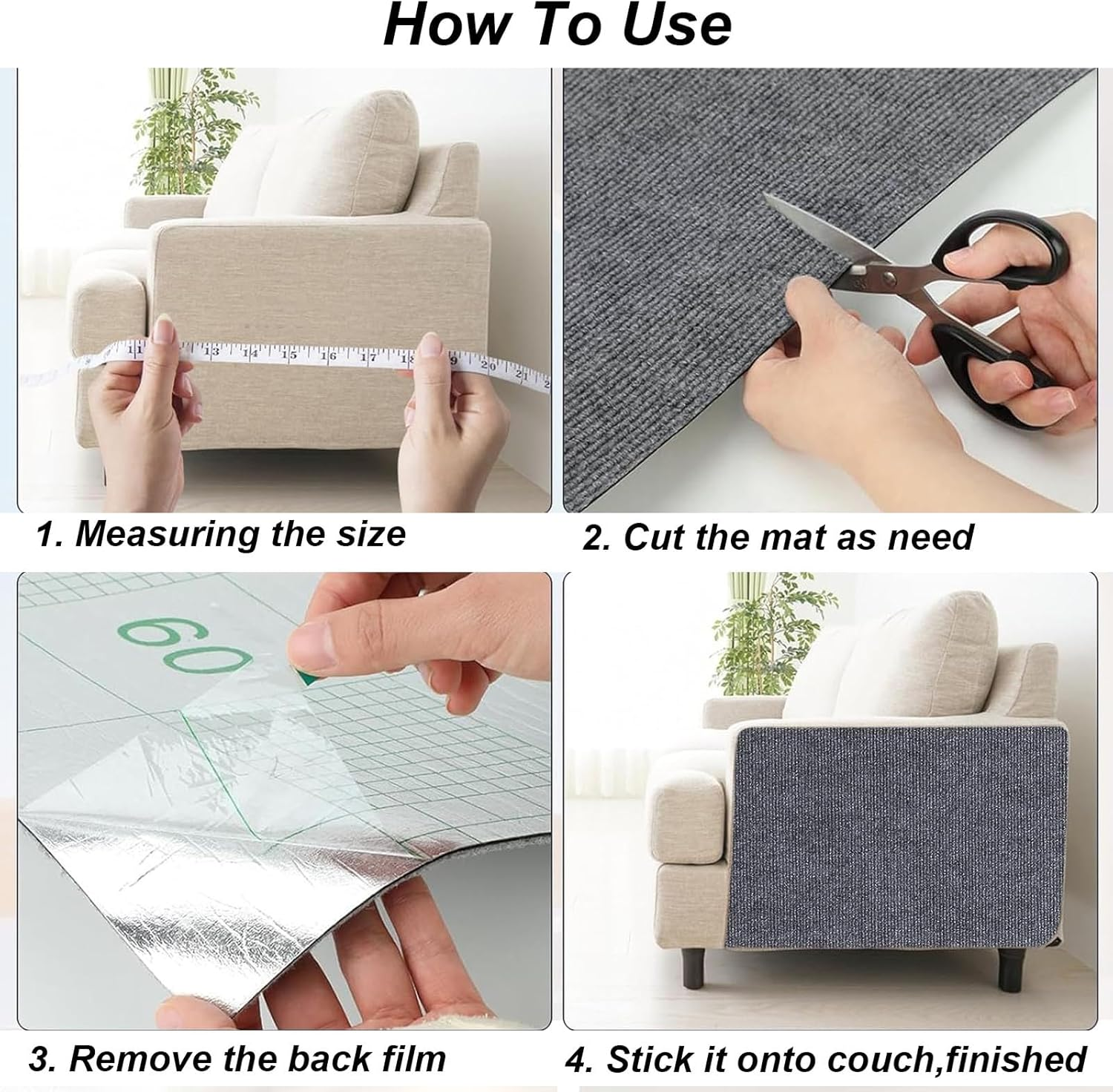 How To Use

11 13 14 15 16 17 18 19 20 21

1. Measuring the size

2. Cut the mat as need

60

3. Remove the back film

4. Stick it onto couch,finished