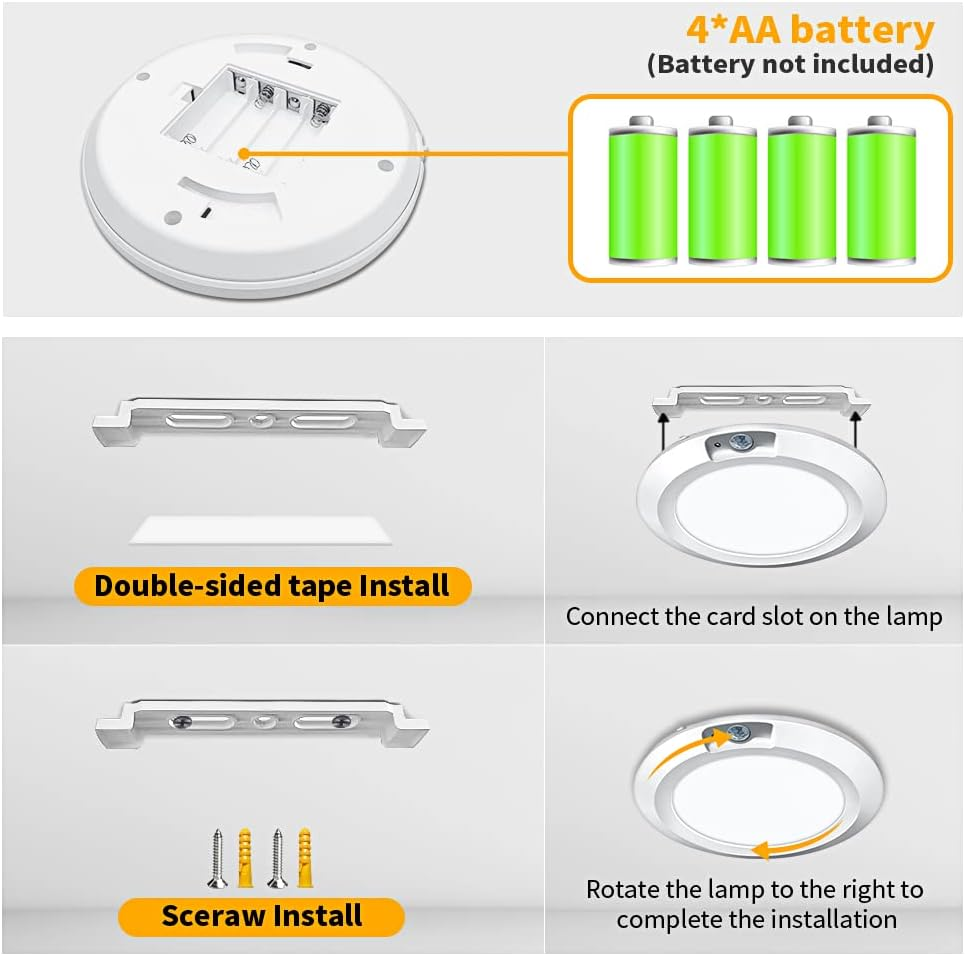 4*AA battery
(Battery not included)

Double-sided tape Install

Connect the card slot on the lamp

Sceraw Install

Rotate the lamp to the right to complete the installation