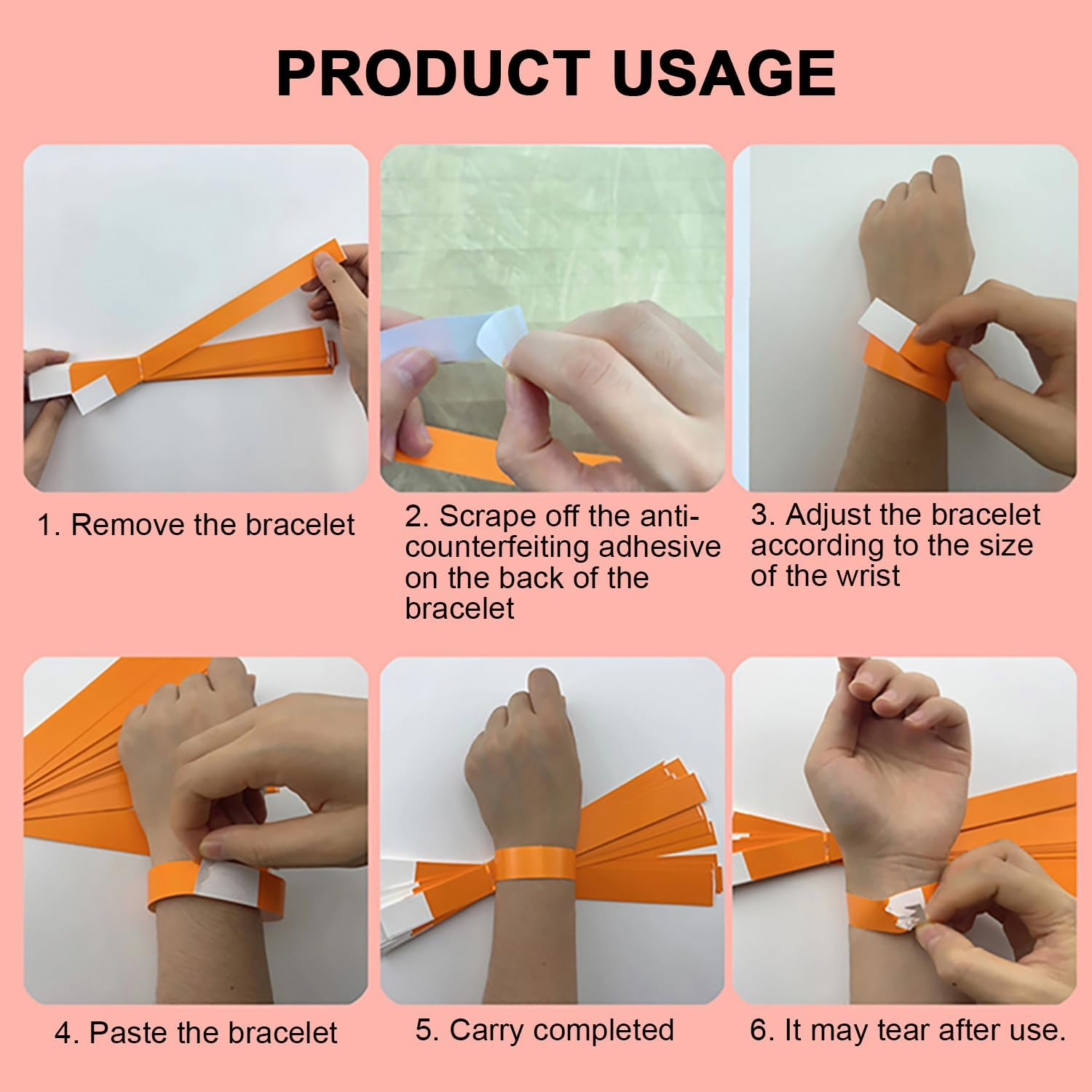 PRODUCT USAGE

1. Remove the bracelet

2. Scrape off the anti-counterfeiting adhesive on the back of the bracelet

3. Adjust the bracelet according to the size of the wrist

4. Paste the bracelet

5. Carry completed

6. It may tear after use.