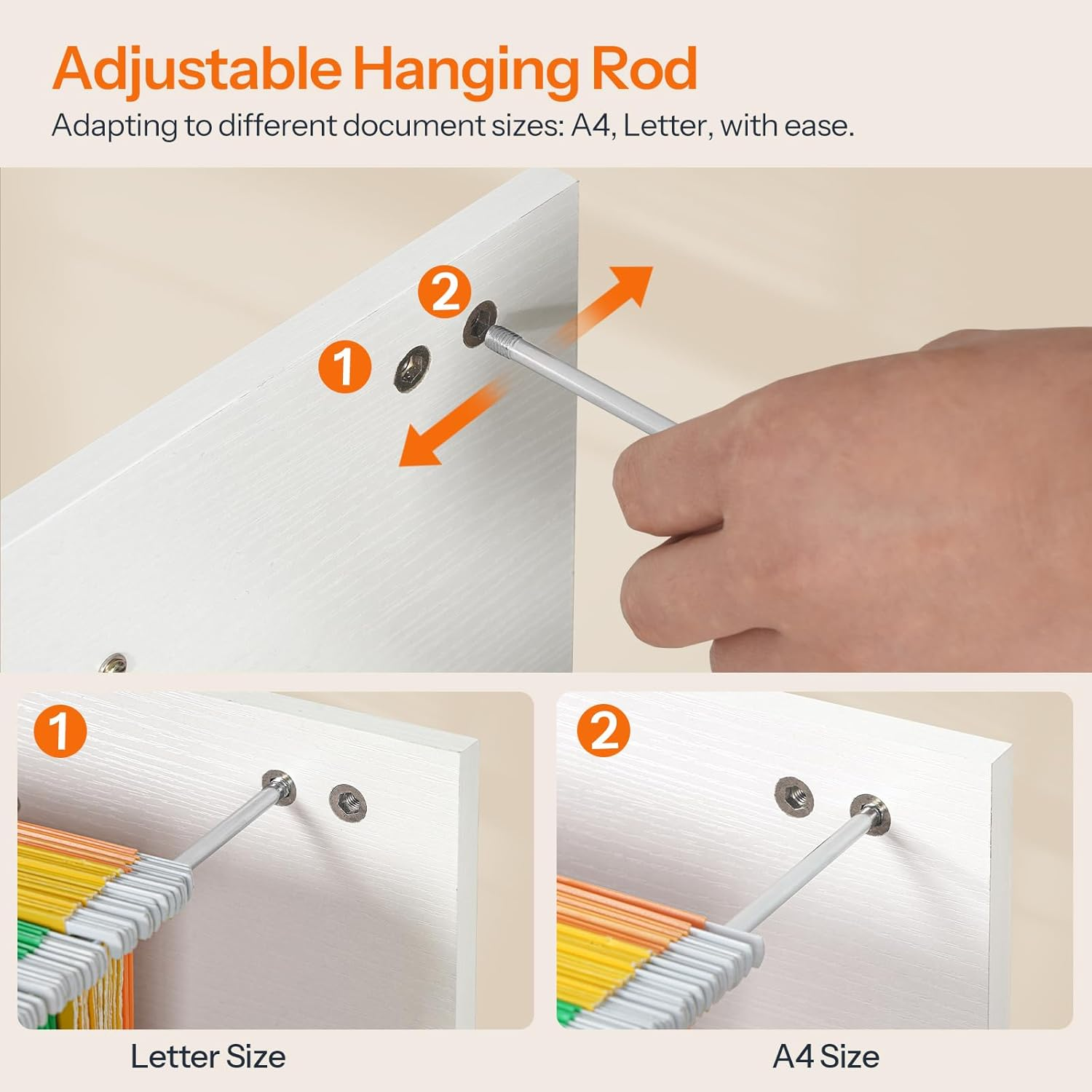 Adjustable Hanging Rod

Adapting to different document sizes: A4, Letter, with ease.

2

1

1

2

Letter Size

A4 Size