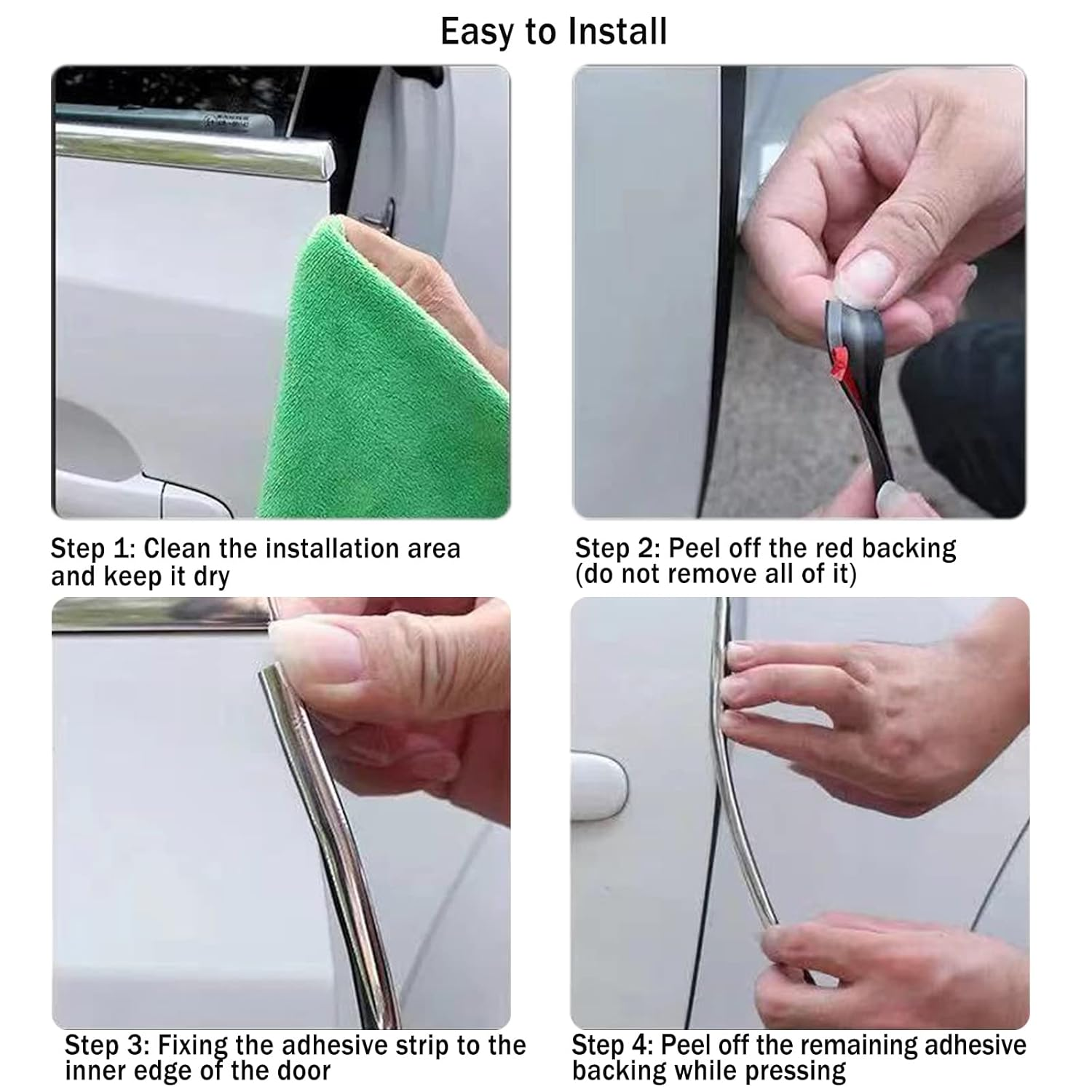 Easy to Install

Step 1: Clean the installation area and keep it dry

Step 2: Peel off the red backing (do not remove all of it)

Step 3: Fixing the adhesive strip to the inner edge of the door

Step 4: Peel off the remaining adhesive backing while pressing