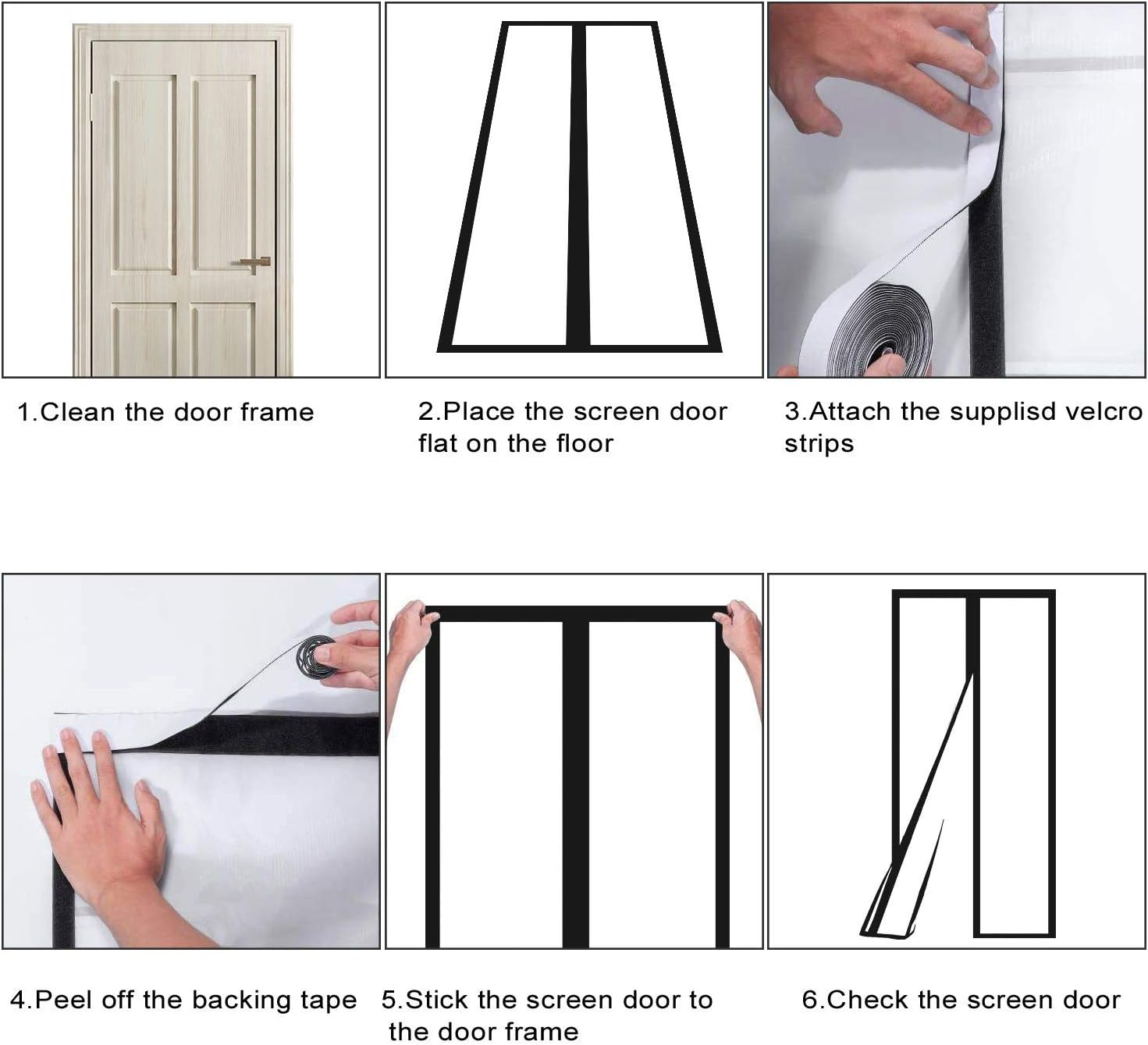 1.Clean the door frame

2.Place the screen door flat on the floor

3.Attach the supplisd velcro strips

4.Peel off the backing tape

5.Stick the screen door to the door frame

6.Check the screen door