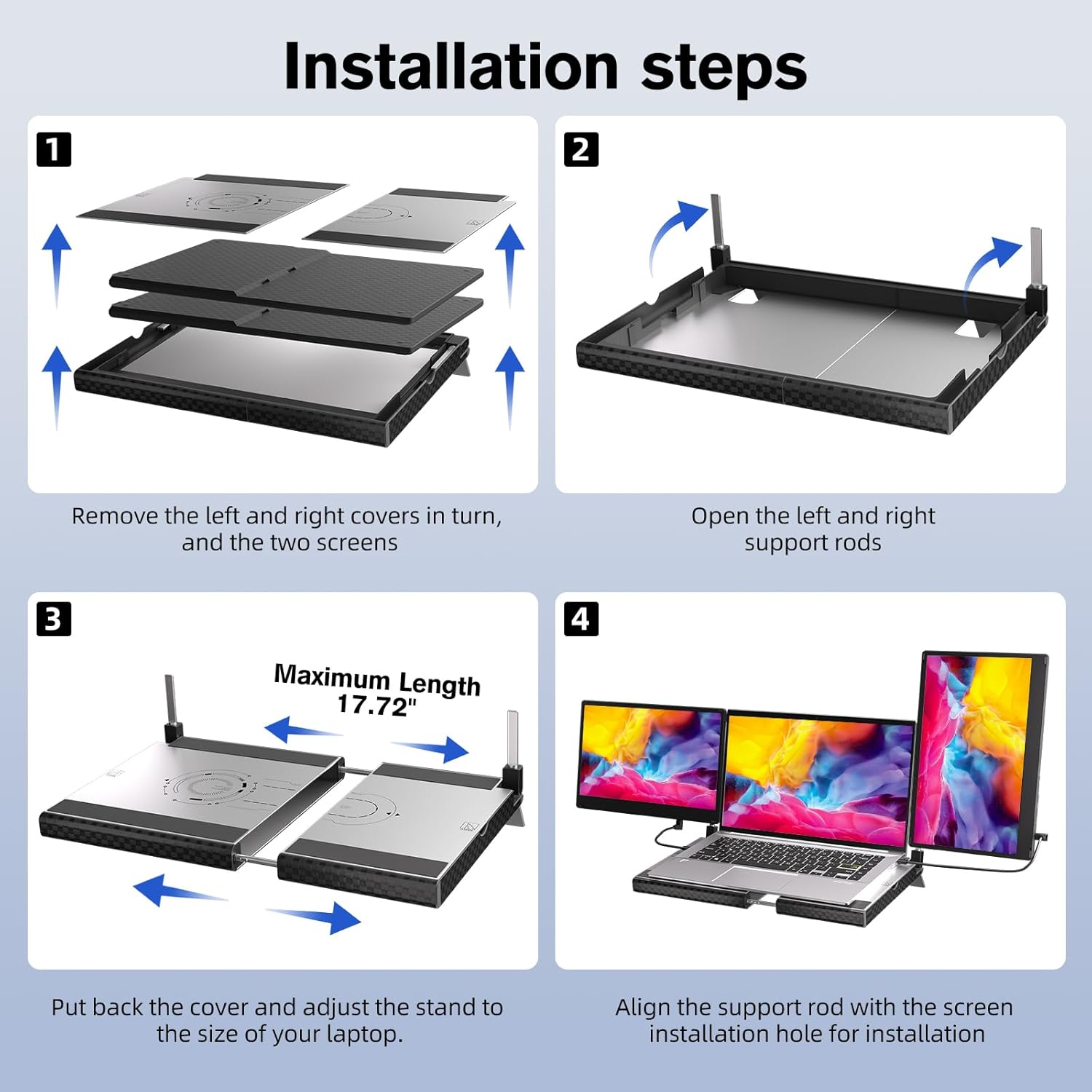 Installation steps

1

Remove the left and right covers in turn, and the two screens

2

Open the left and right support rods

3

Maximum Length 17.72"

Put back the cover and adjust the stand to the size of your laptop.

4

Align the support rod with the screen installation hole for installation